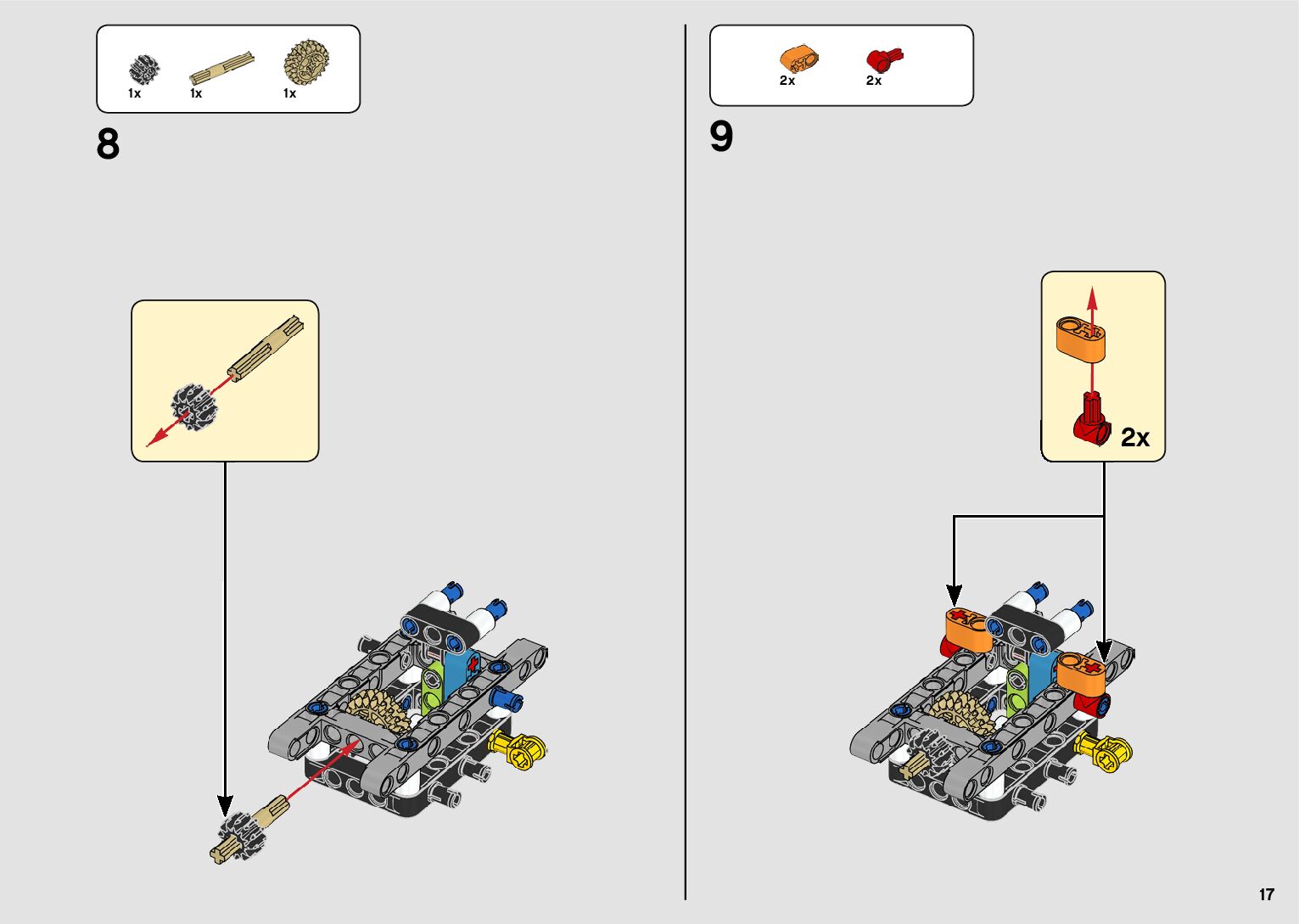 1x 1x 1x

8

2x 2x

9

2x

17