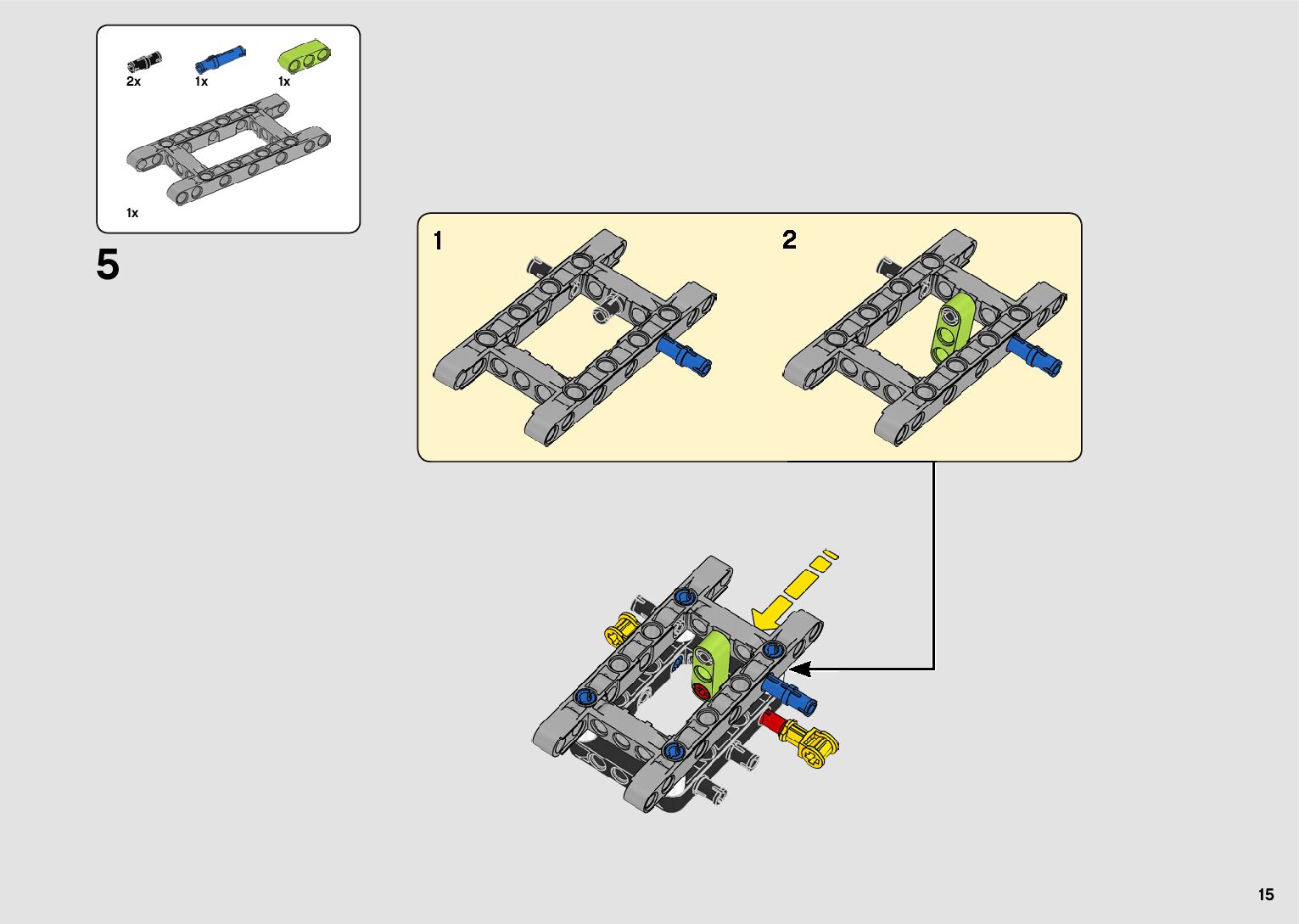 2x
1x
1x

1x

5

1

2

15