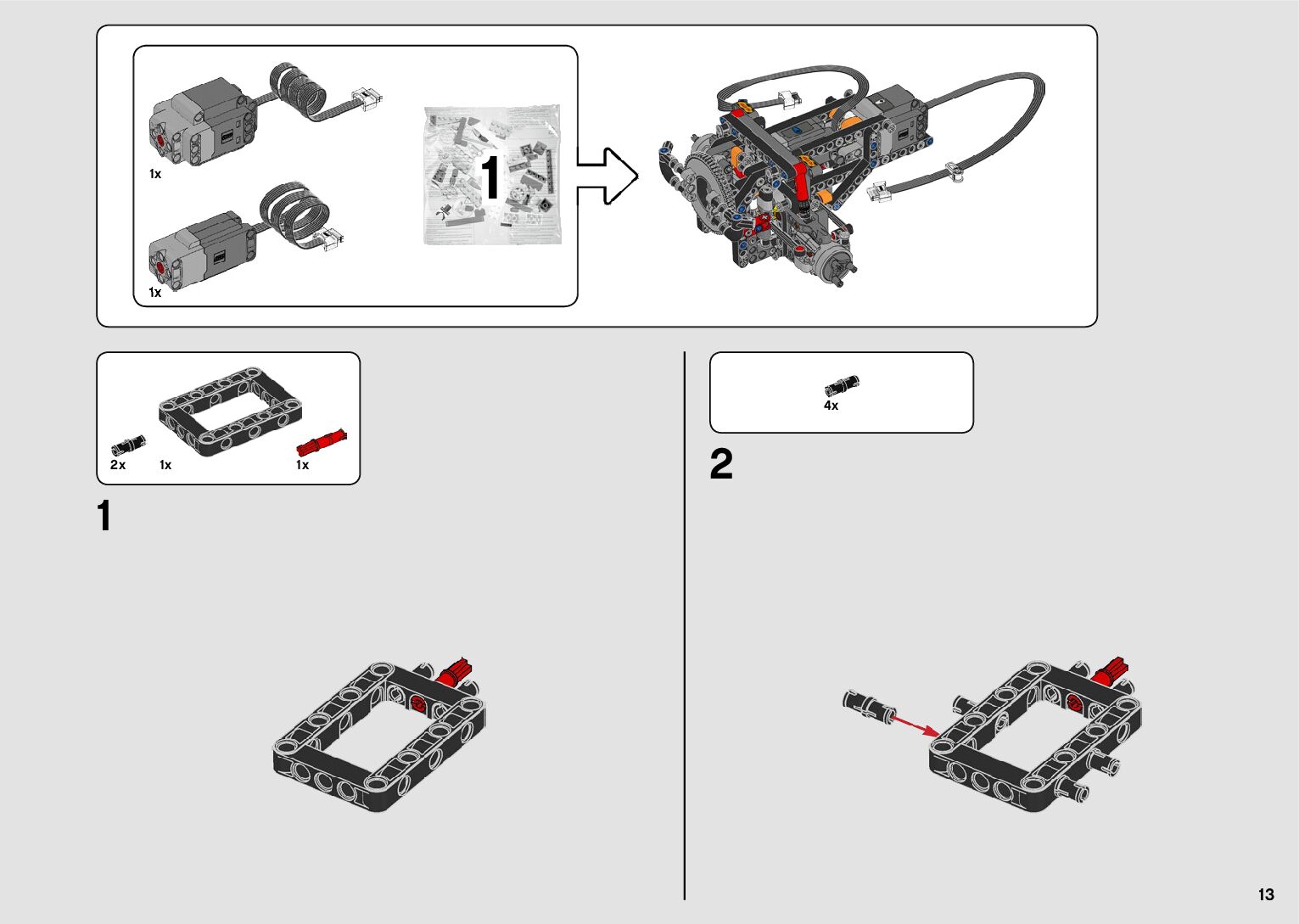 1x

1x

1

2x 1x 1x

1

4x

2

13