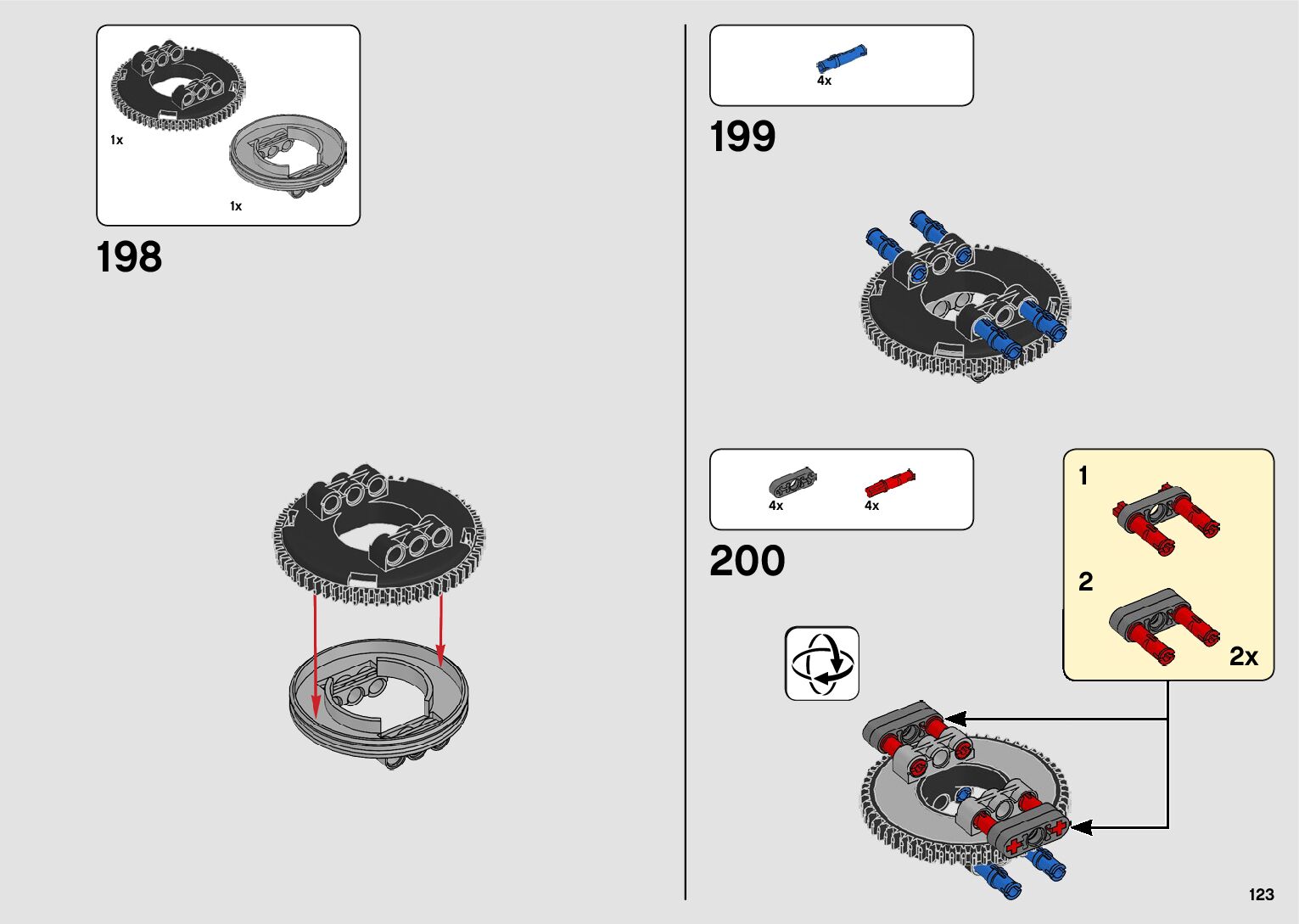 1x

1x

198

4x

199

4x

4x

200

1

2

2x

123