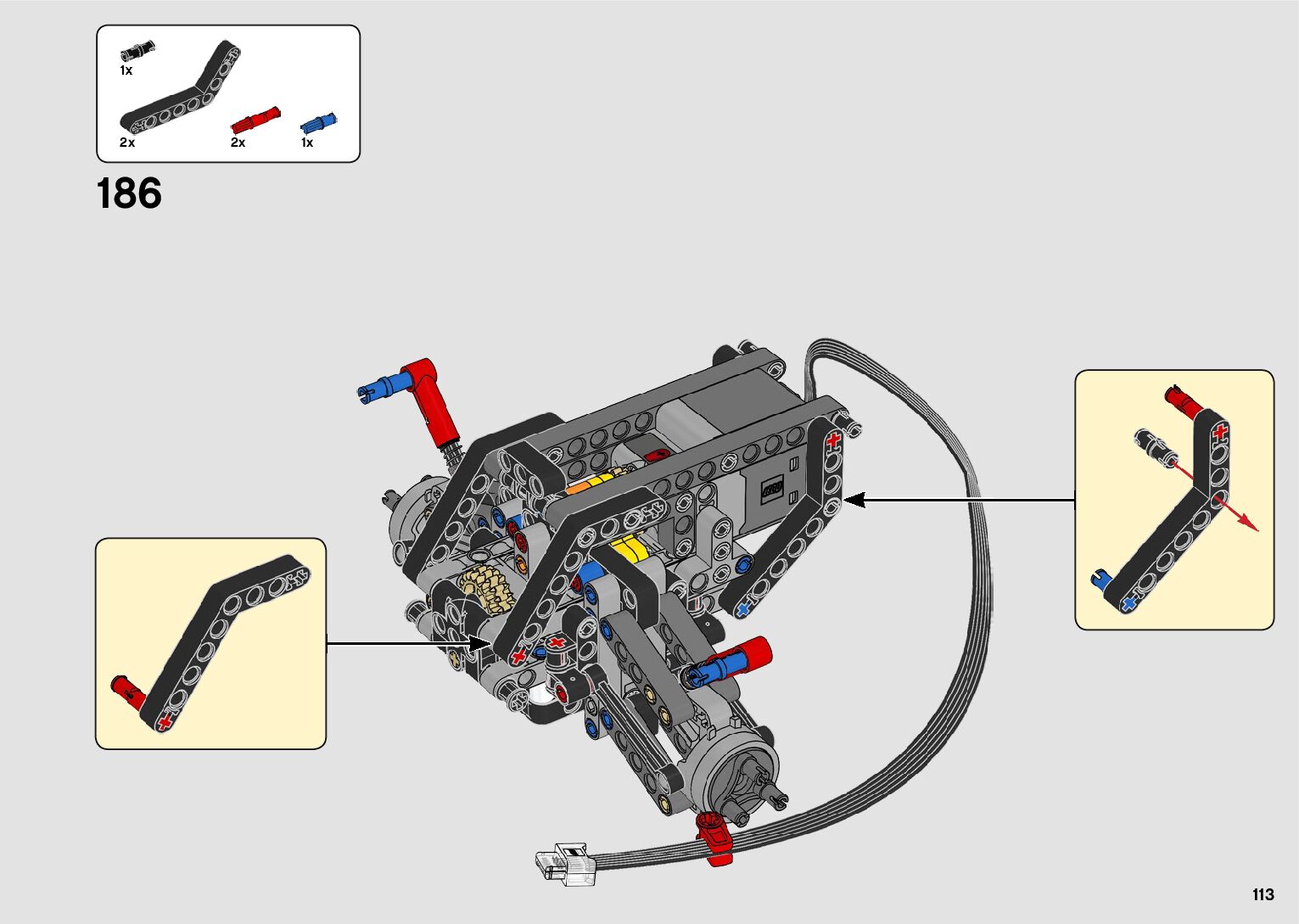 1x
2x
2x
1x

186

113