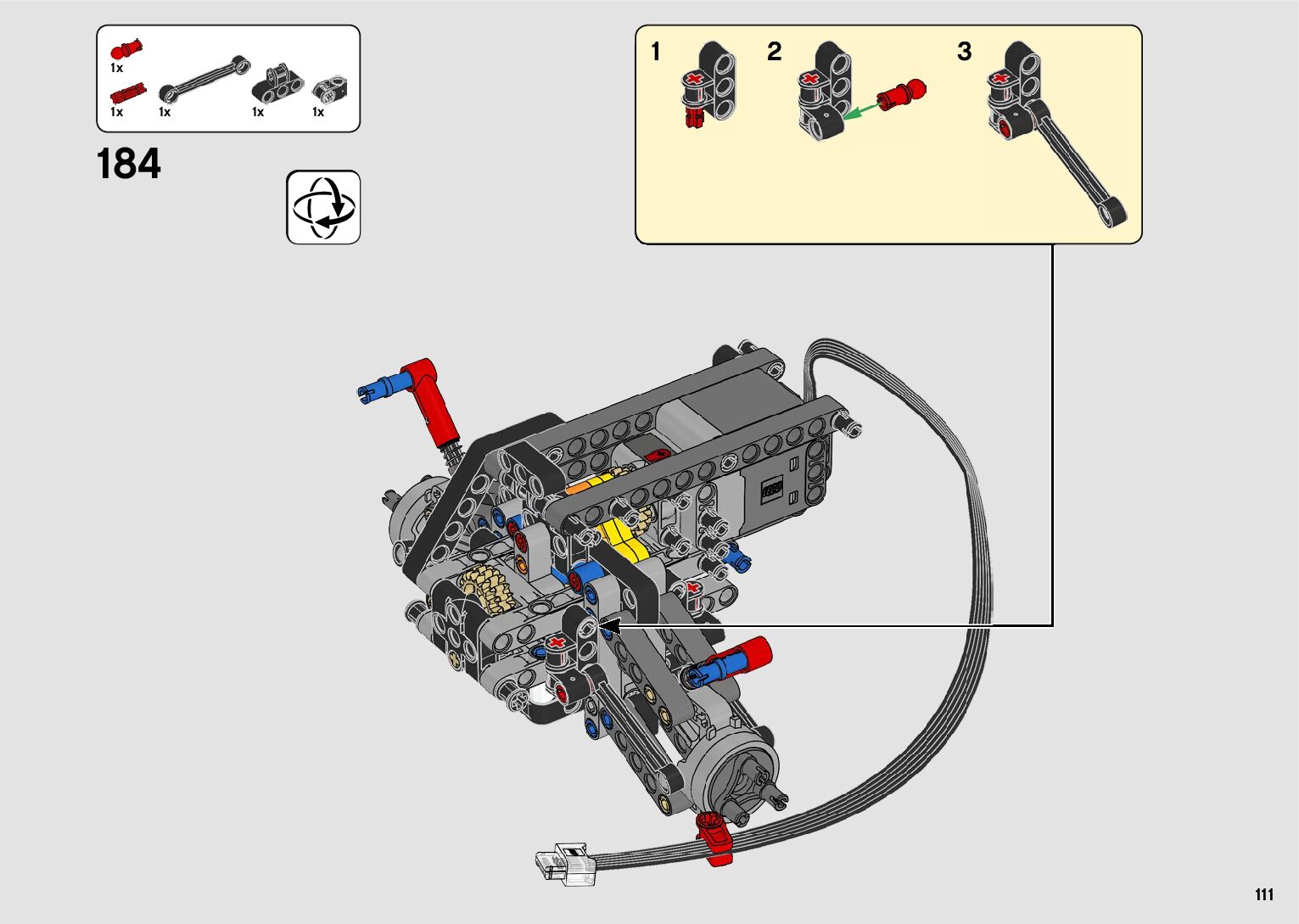 1x
1x 1x 1x 1x

184

1 2 3

111