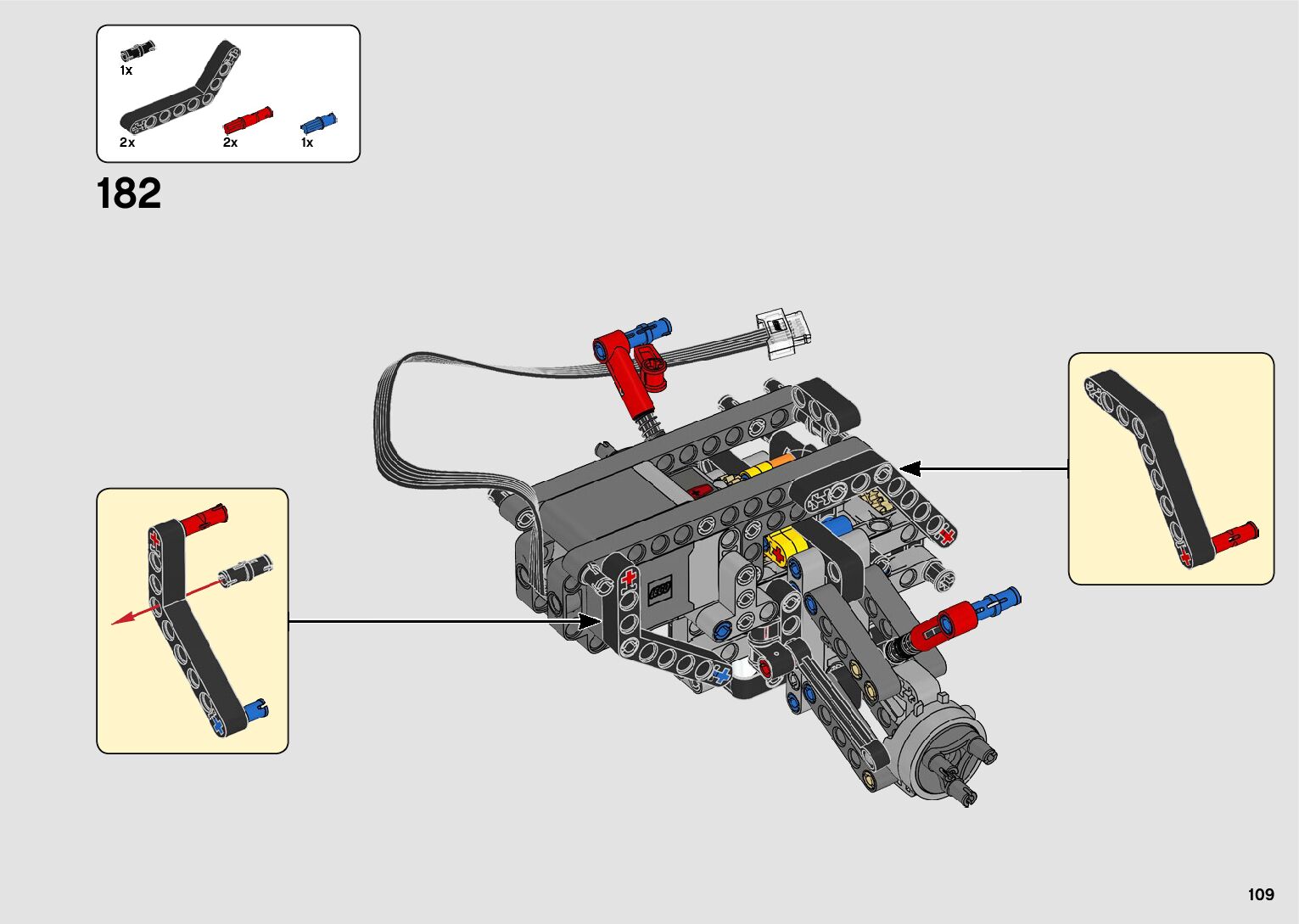 1x
2x
2x
1x

182

109