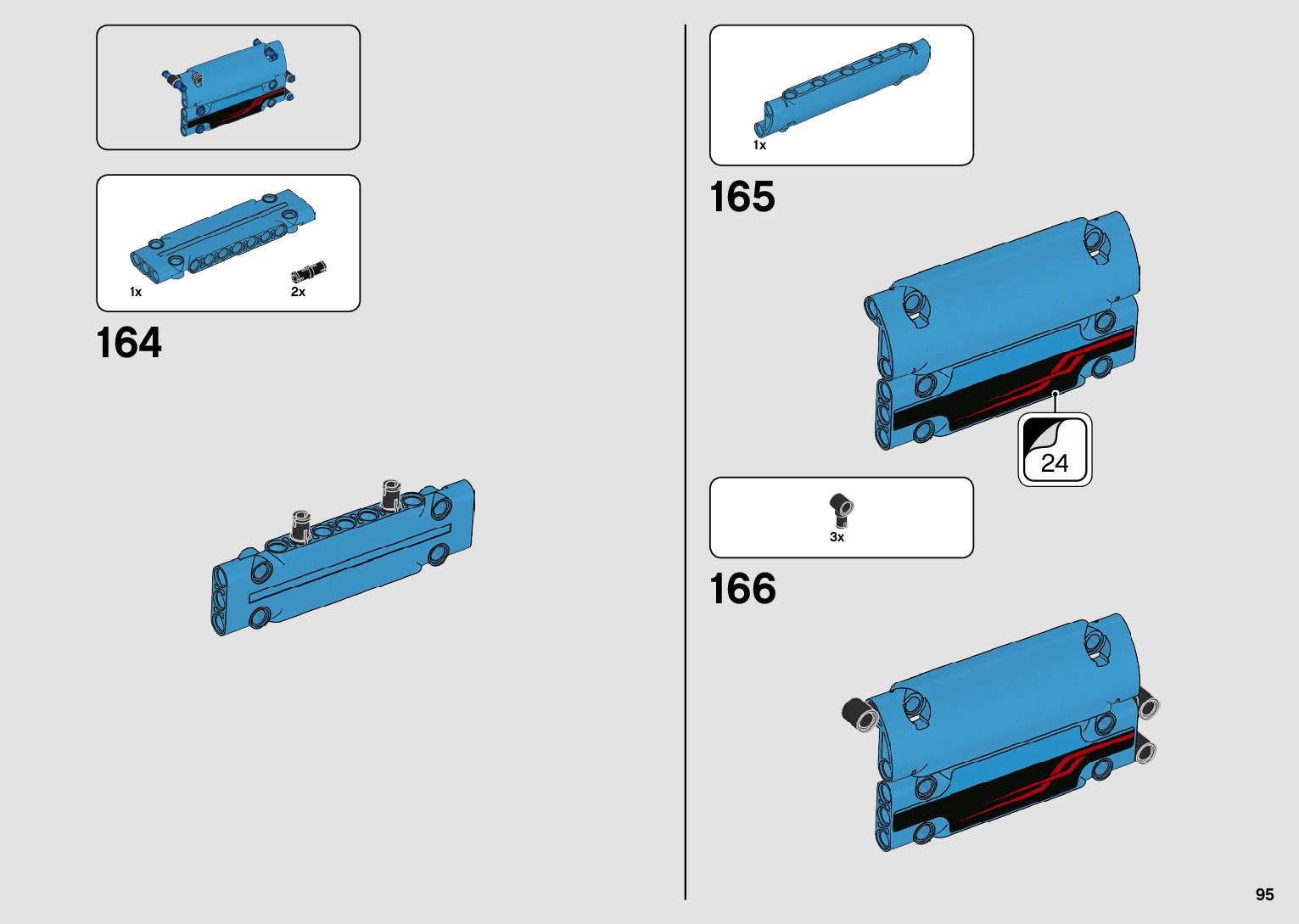 1x

2x

164

1x

165

24

3x

166

95