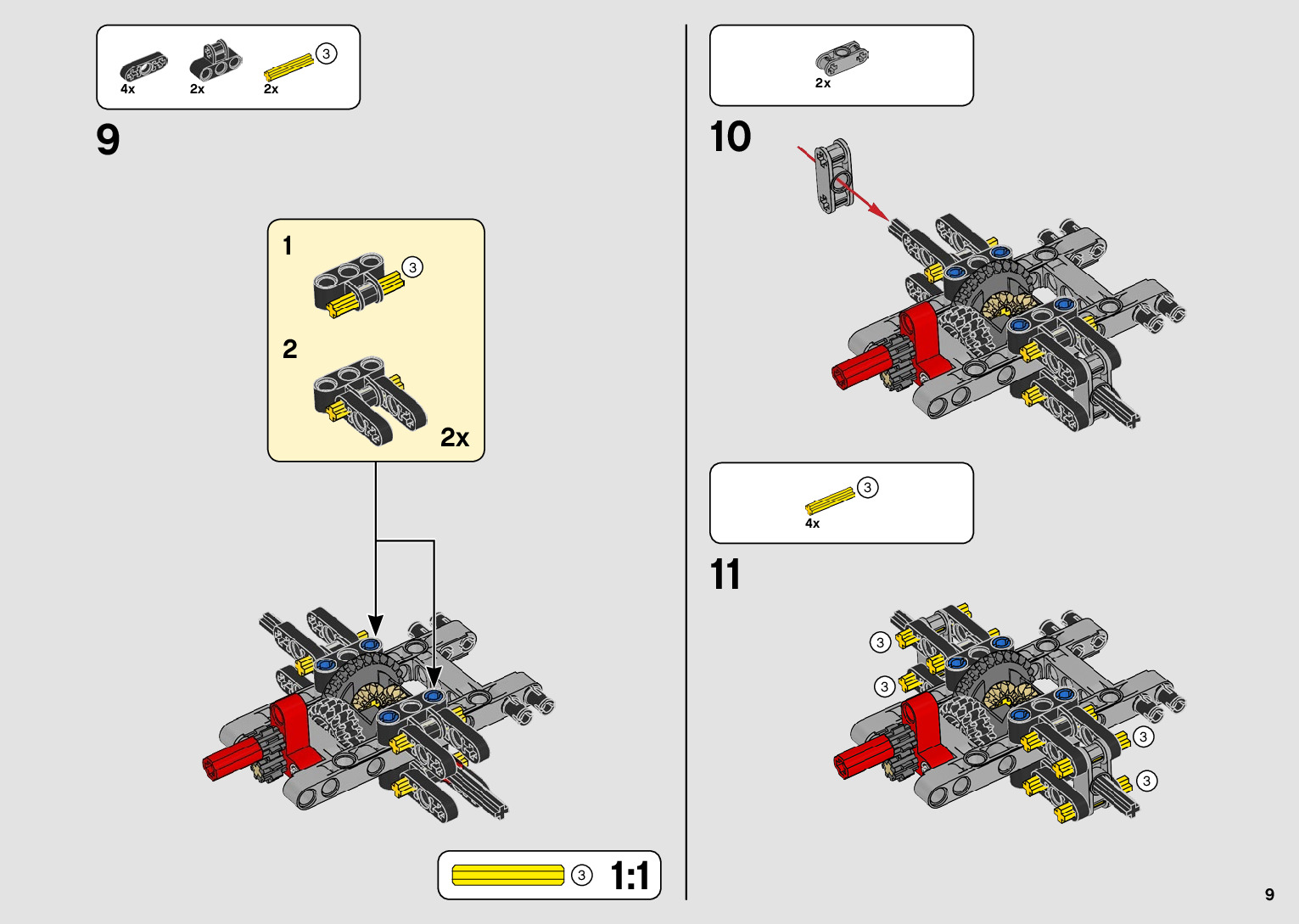 4x 2x 3 2x

9

1

3

2

2x

3 1:1

2x

10

3
4x

11

3

3

3

3

9