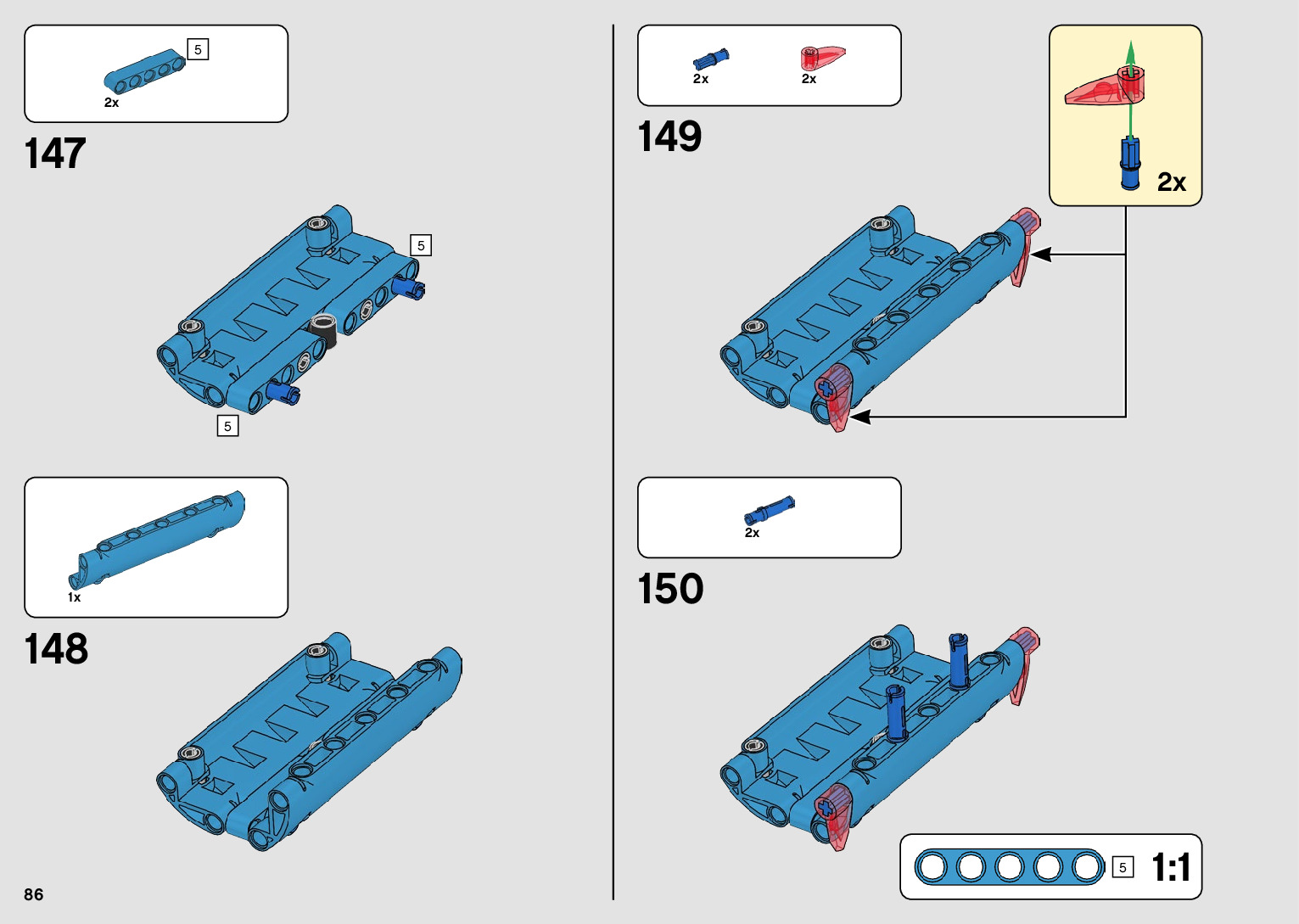 5
2x

147

5

5

1x

148

86

2x
2x

149

2x

2x

150

5
1:1