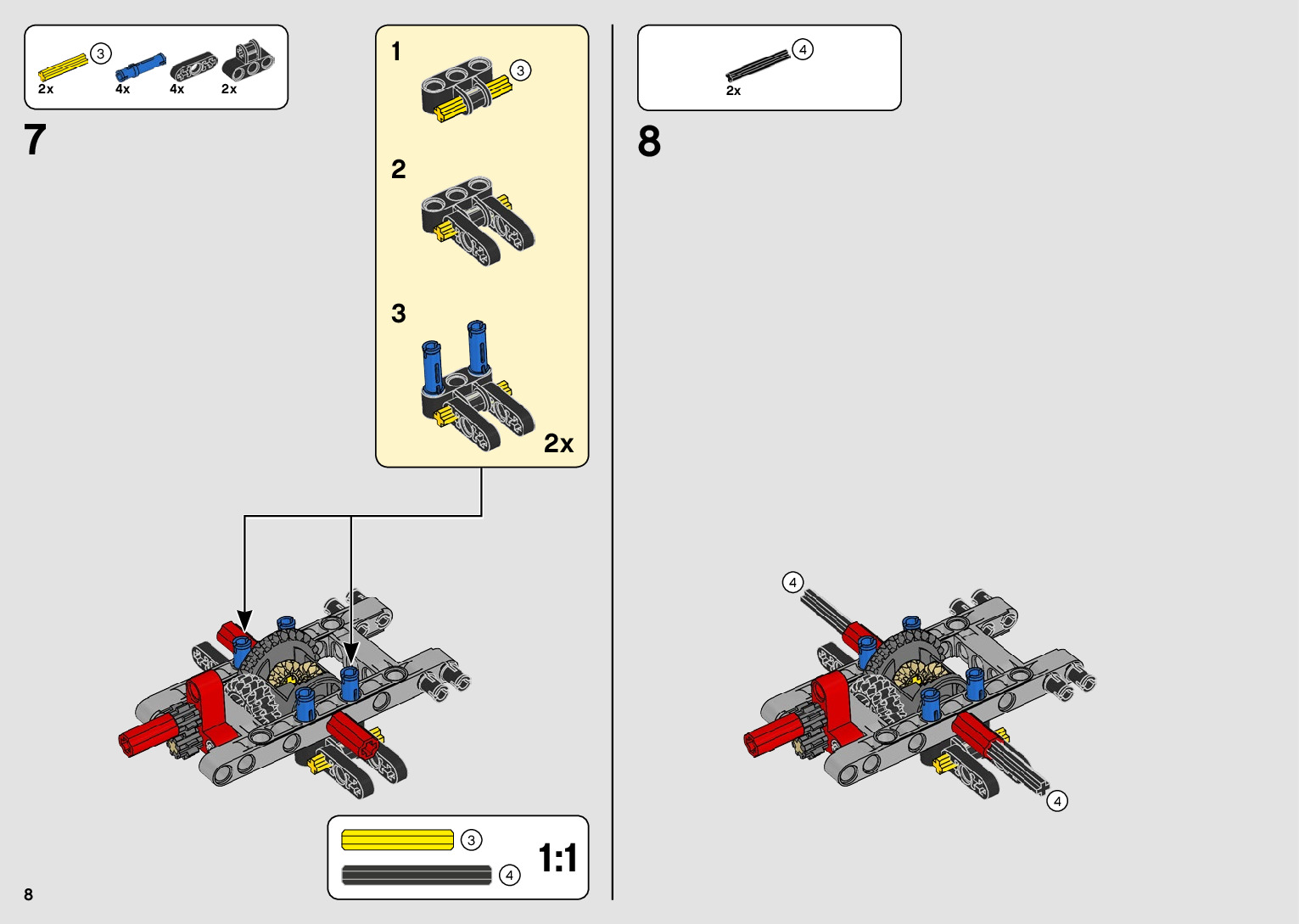 3
2x
4x
4x
2x

7

1
3

2

3

2x

3
4
1:1

8

4
2x

8

4

4