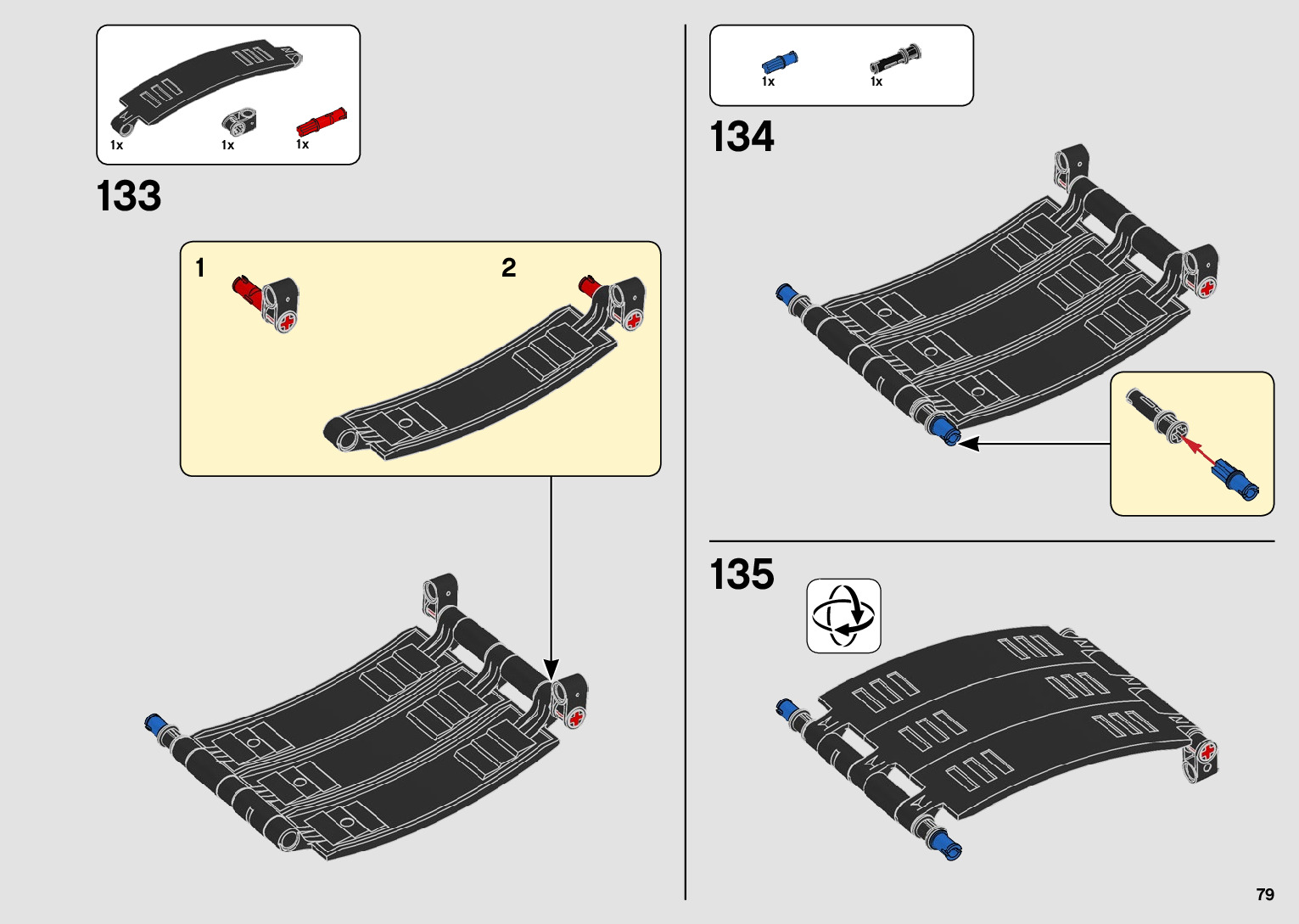 1x 1x 1x

133

1

2

1x 1x

134

135

79