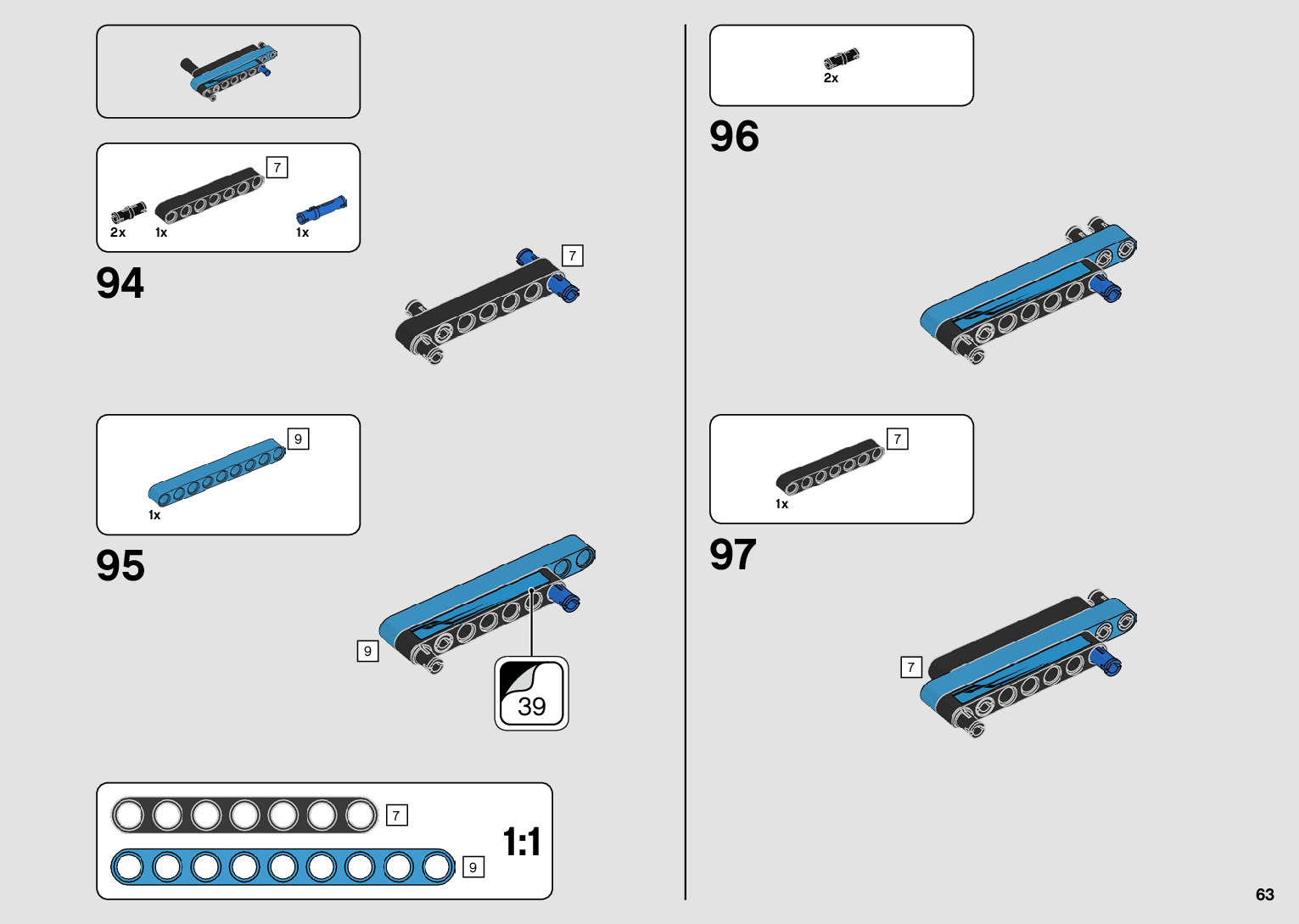 7
2x
1x
1x

94

7

9
1x

95

9

39

7
9
1:1

2x

96

7
1x

97

7

63