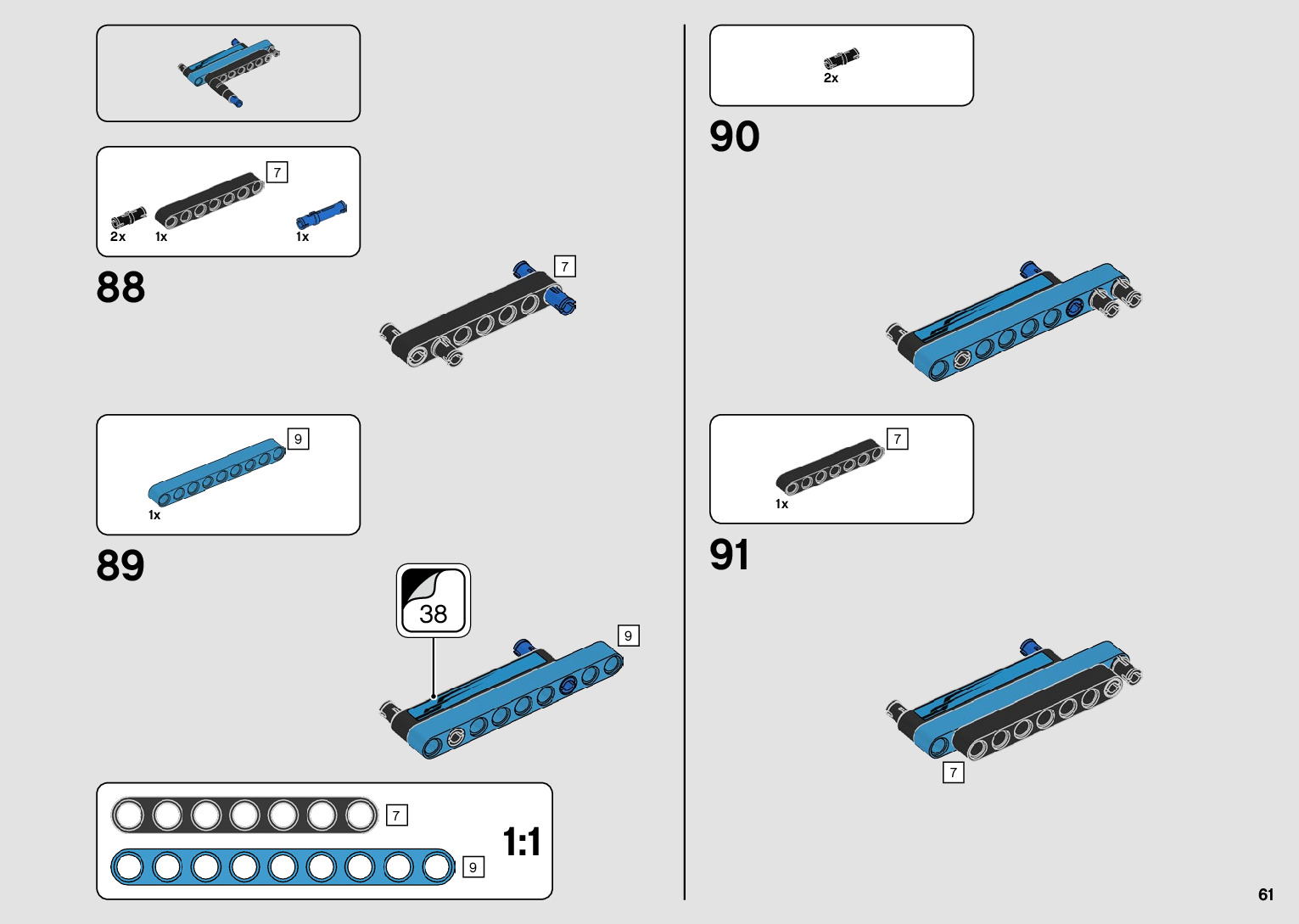 7
2x
1x
1x

88

7

9
1x

89

38

9

7
9
1:1

2x

90

7
1x

91

7

61