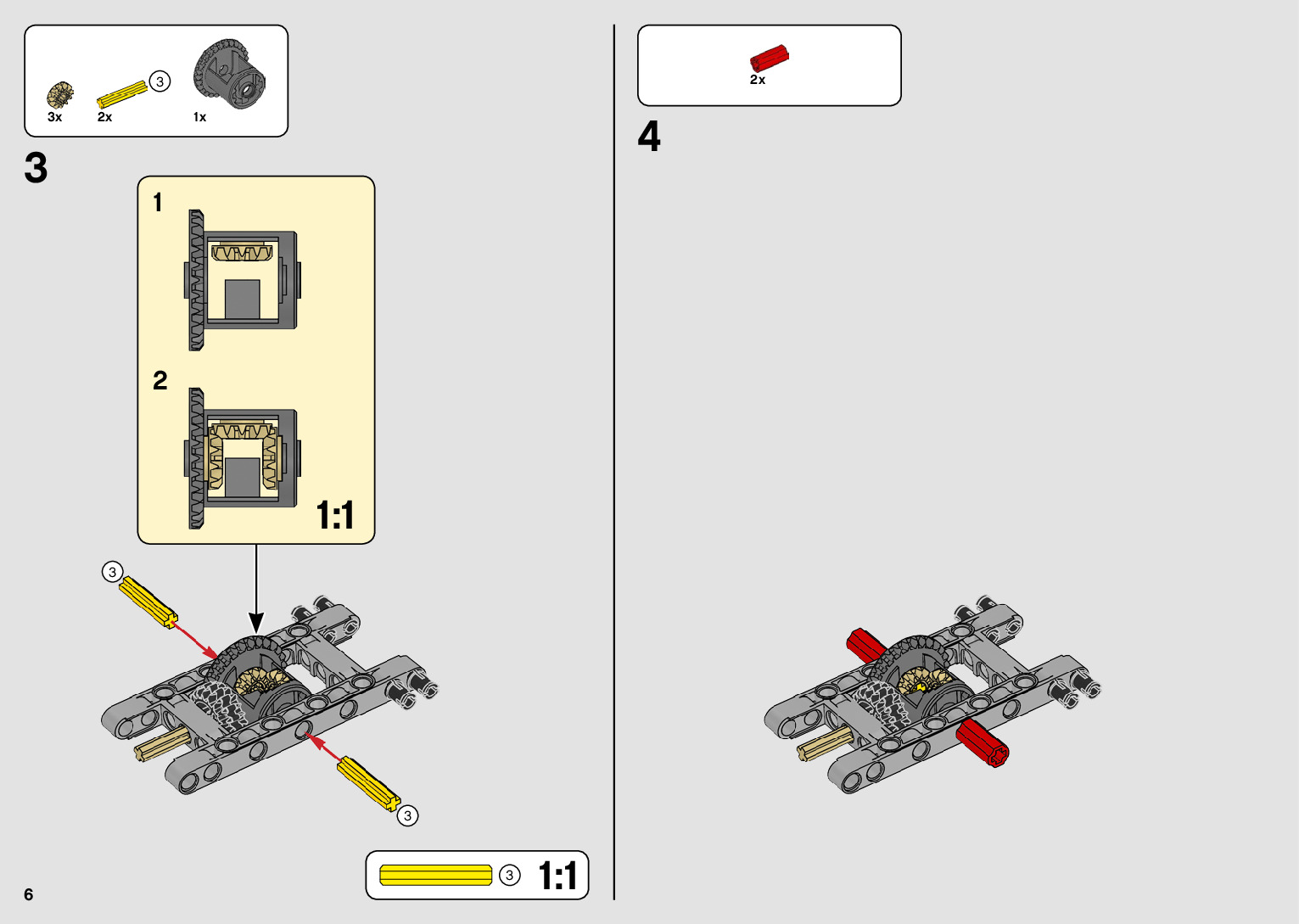 3
3x
2x
1x

3

1

2

1:1

3

3

3 1:1

6

2x

4