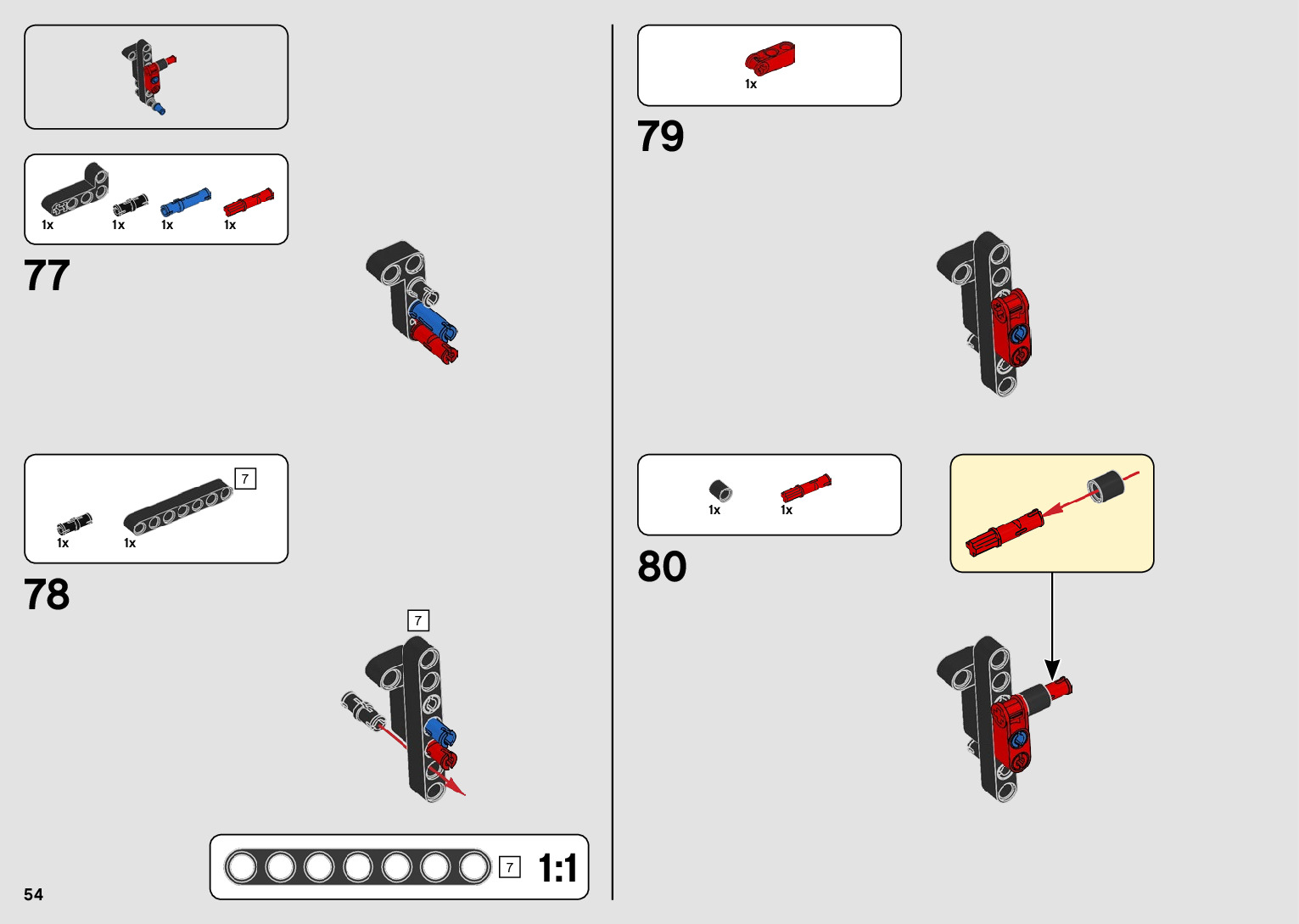 1x 1x 1x 1x

77

7

1x 1x

78

7

7 1:1

54

1x

79

1x 1x

80