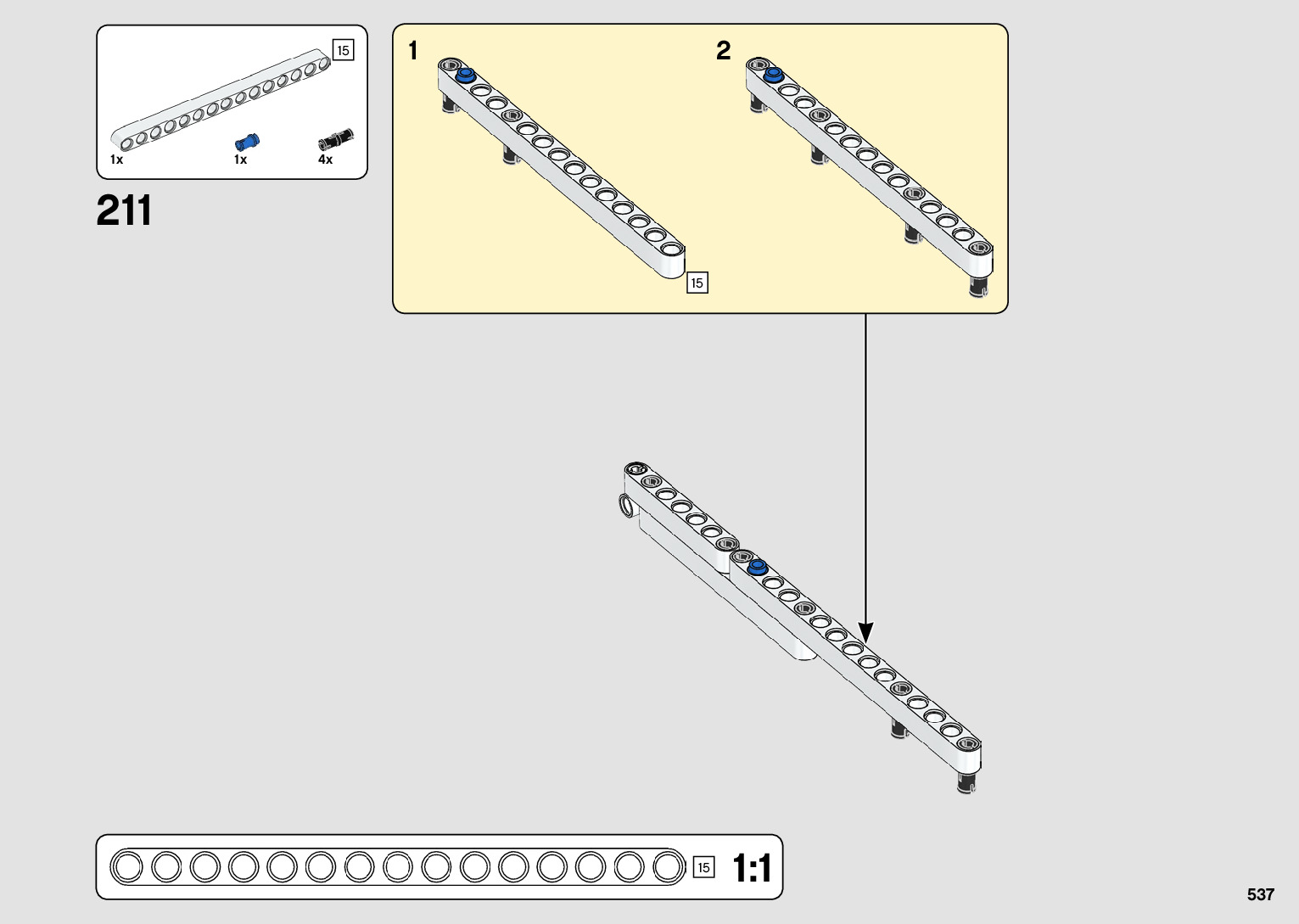 15

1x 1x 4x

211

1

15

2

15

1:1

537