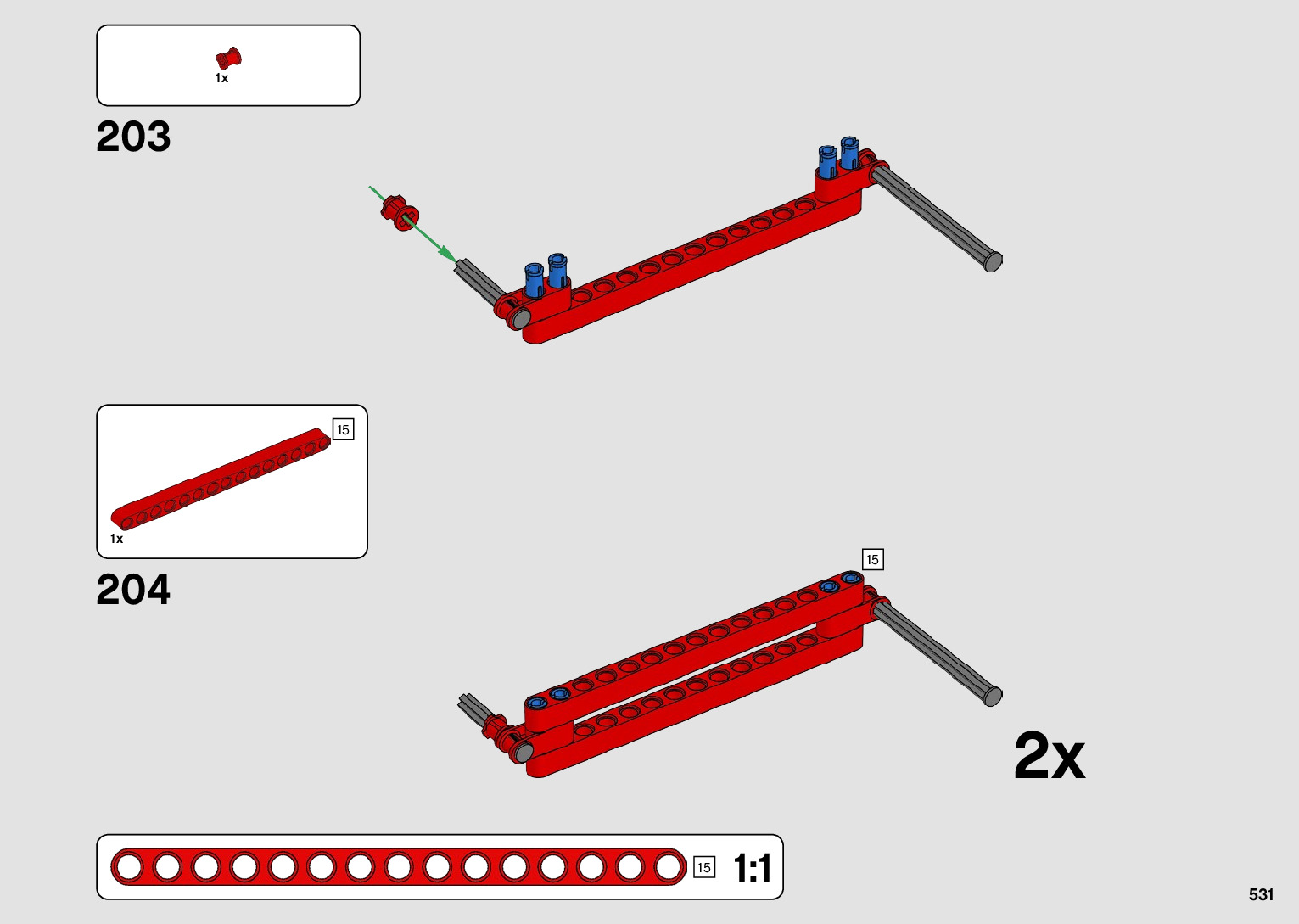 1x

203

15

1x

204

15

2x

15

1:1

531