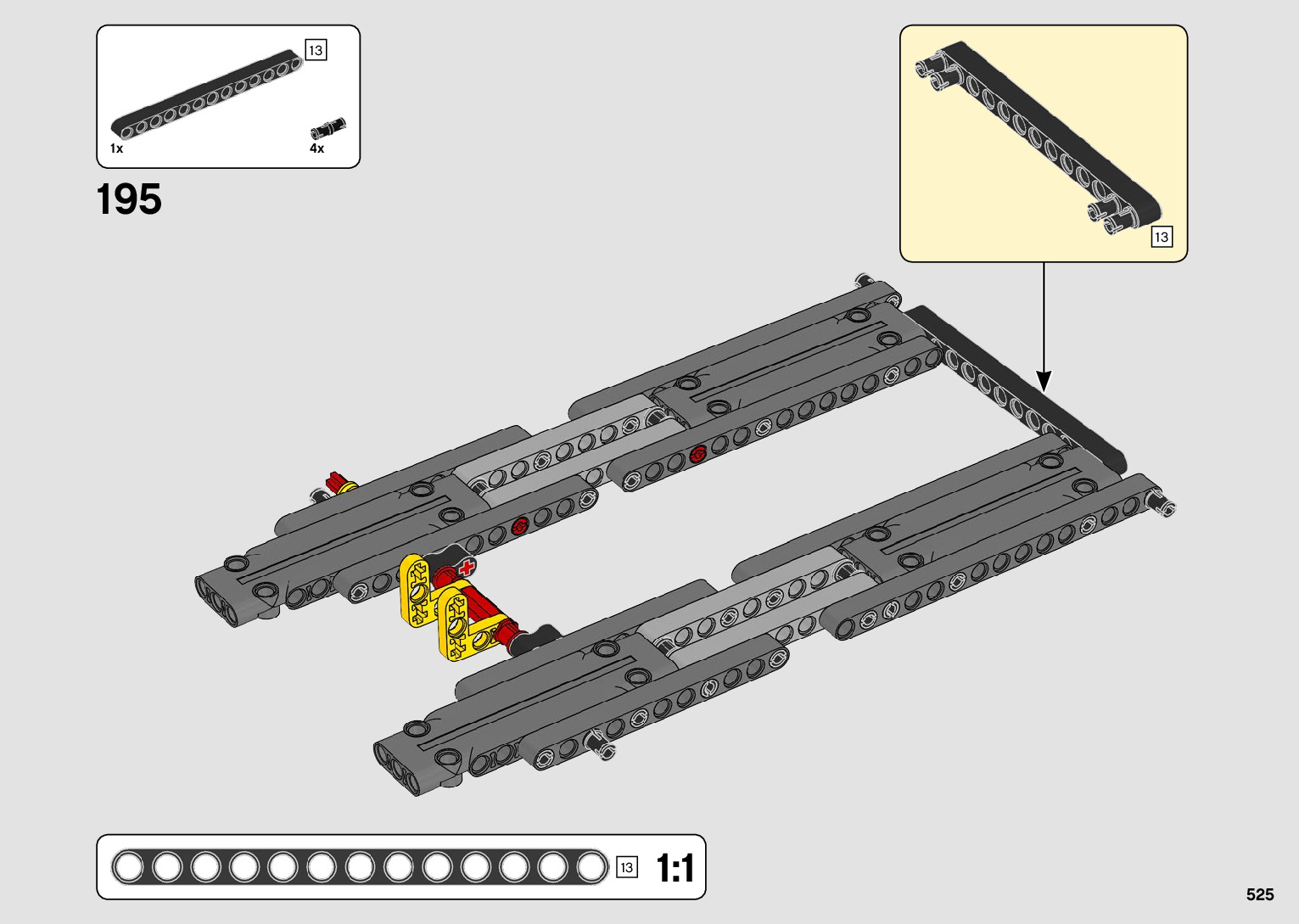 13

1x

4x

195

13

13

1:1

525