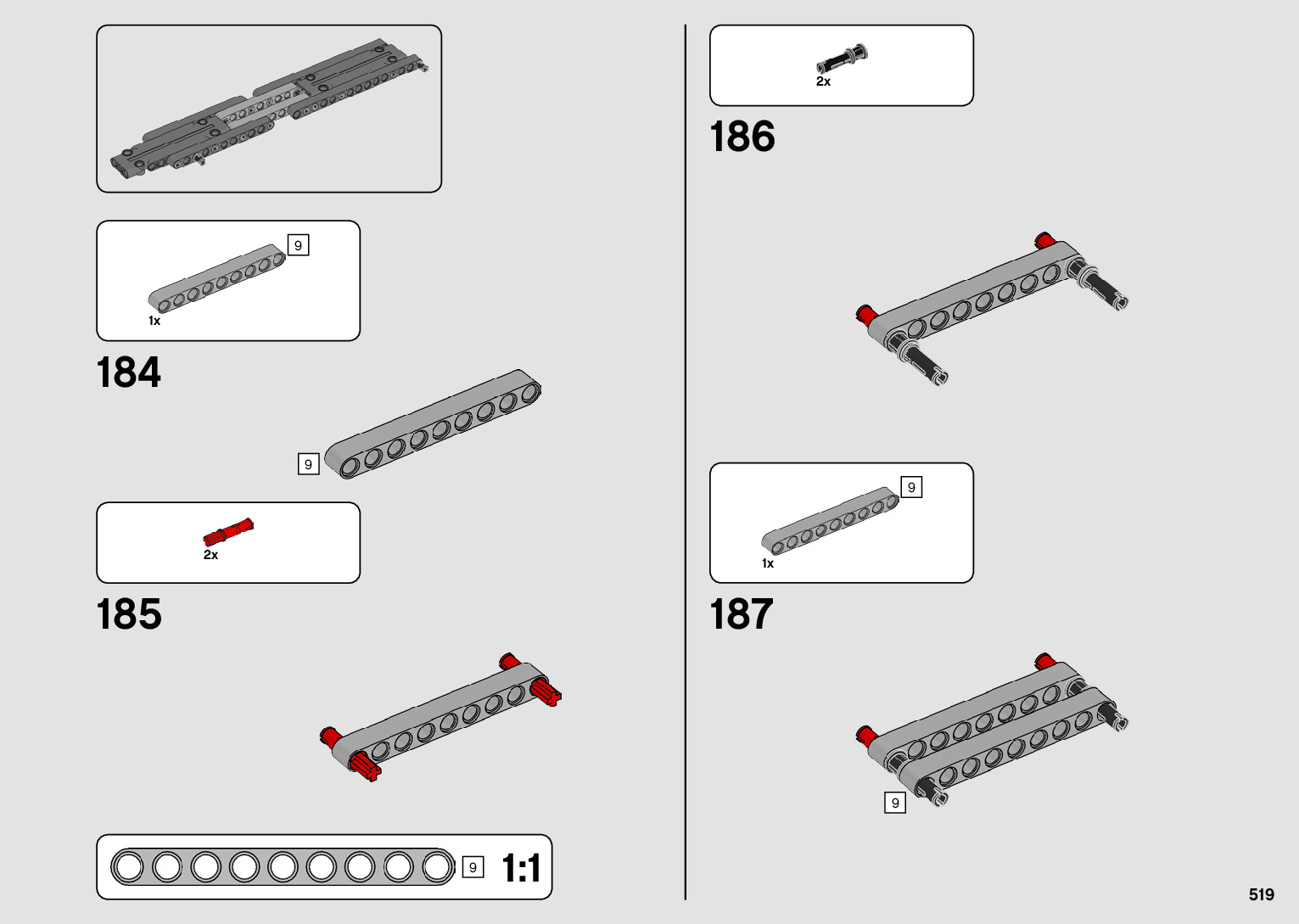 9

1x

184

9

2x

185

9

1:1

2x

186

9

1x

187

9

519