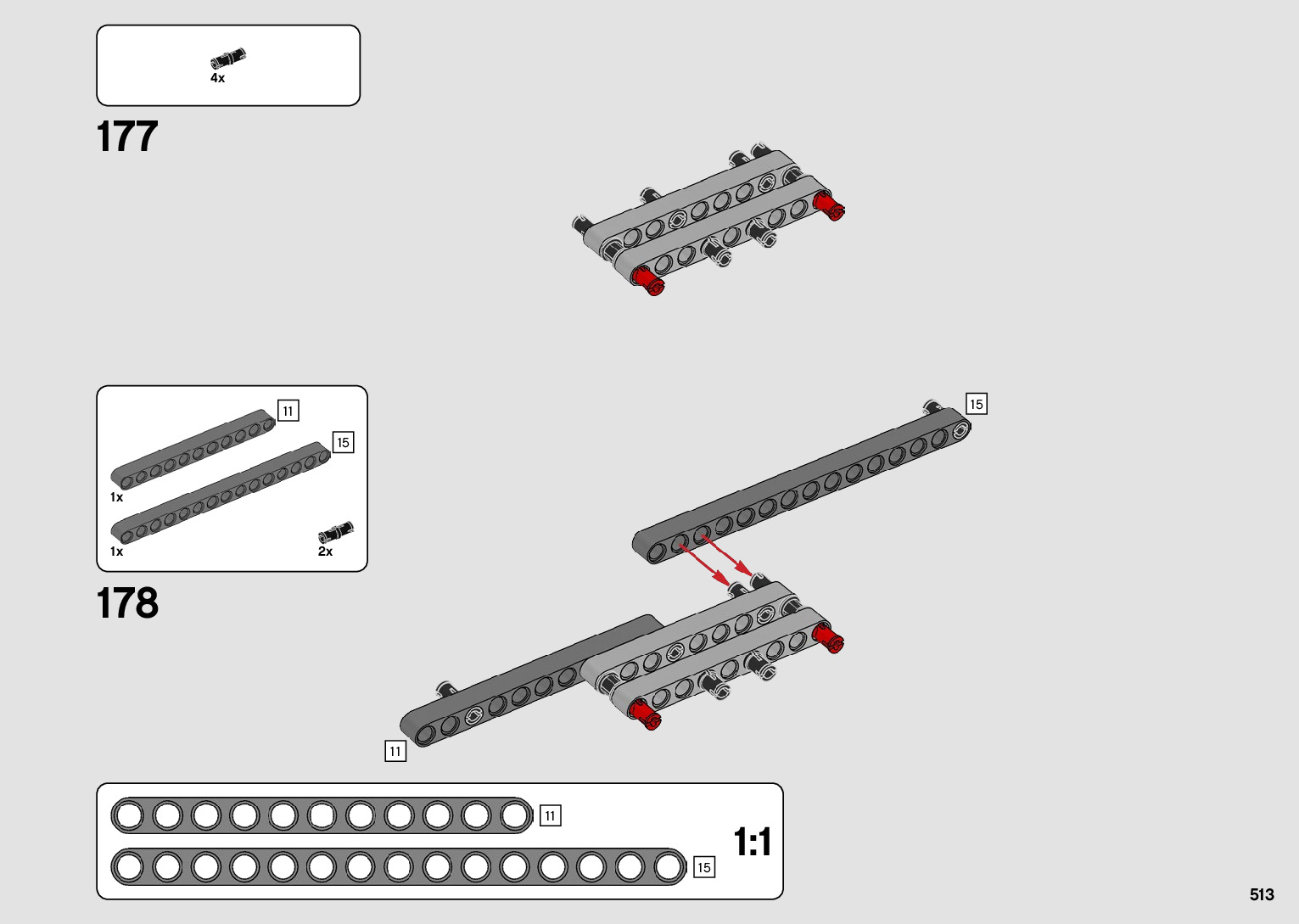 4x

177

11

15

1x

1x

2x

178

15

11

11

15

1:1

513