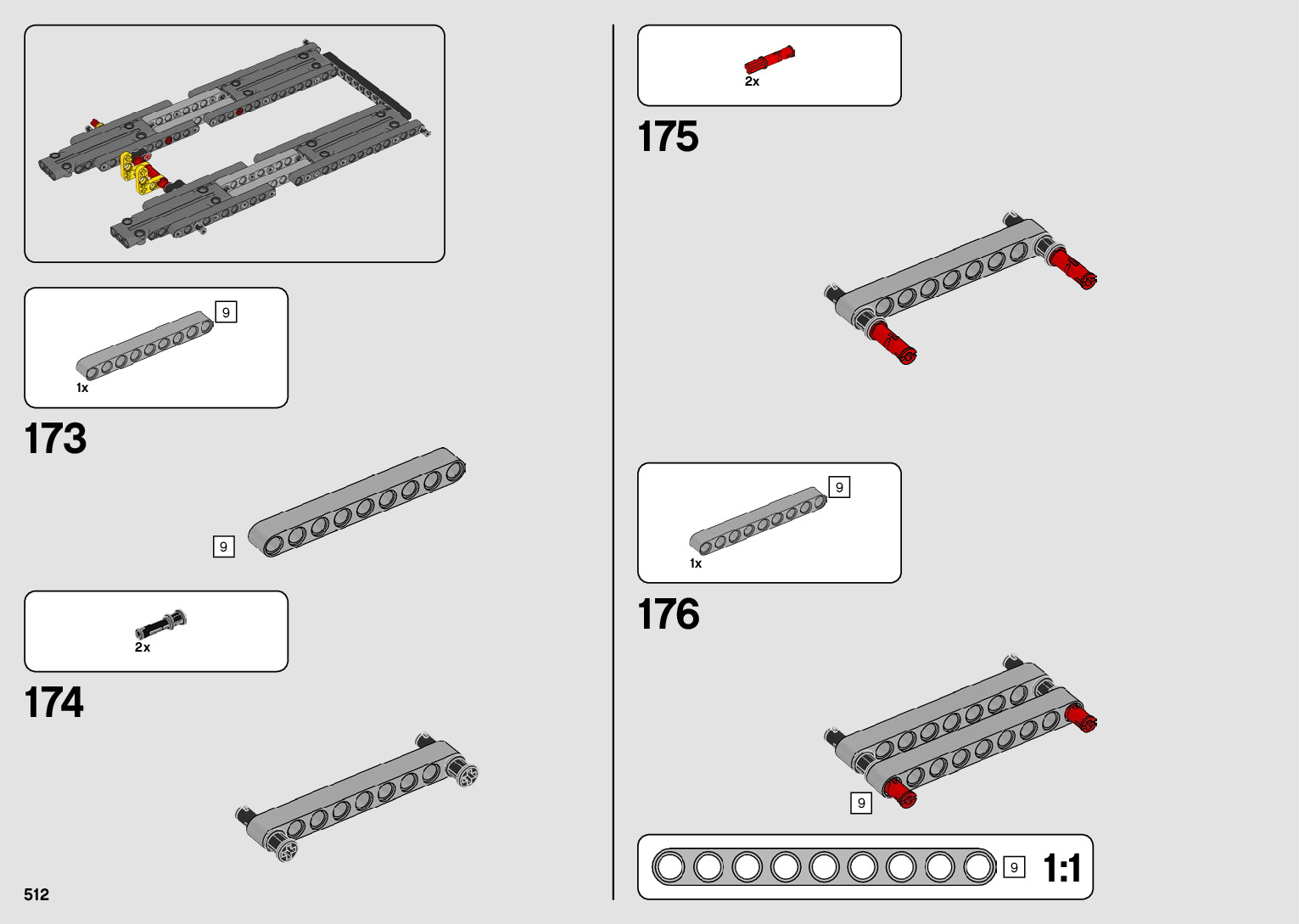 9

1x

173

9

2x

174

512

2x

175

9

1x

176

9

9

1:1