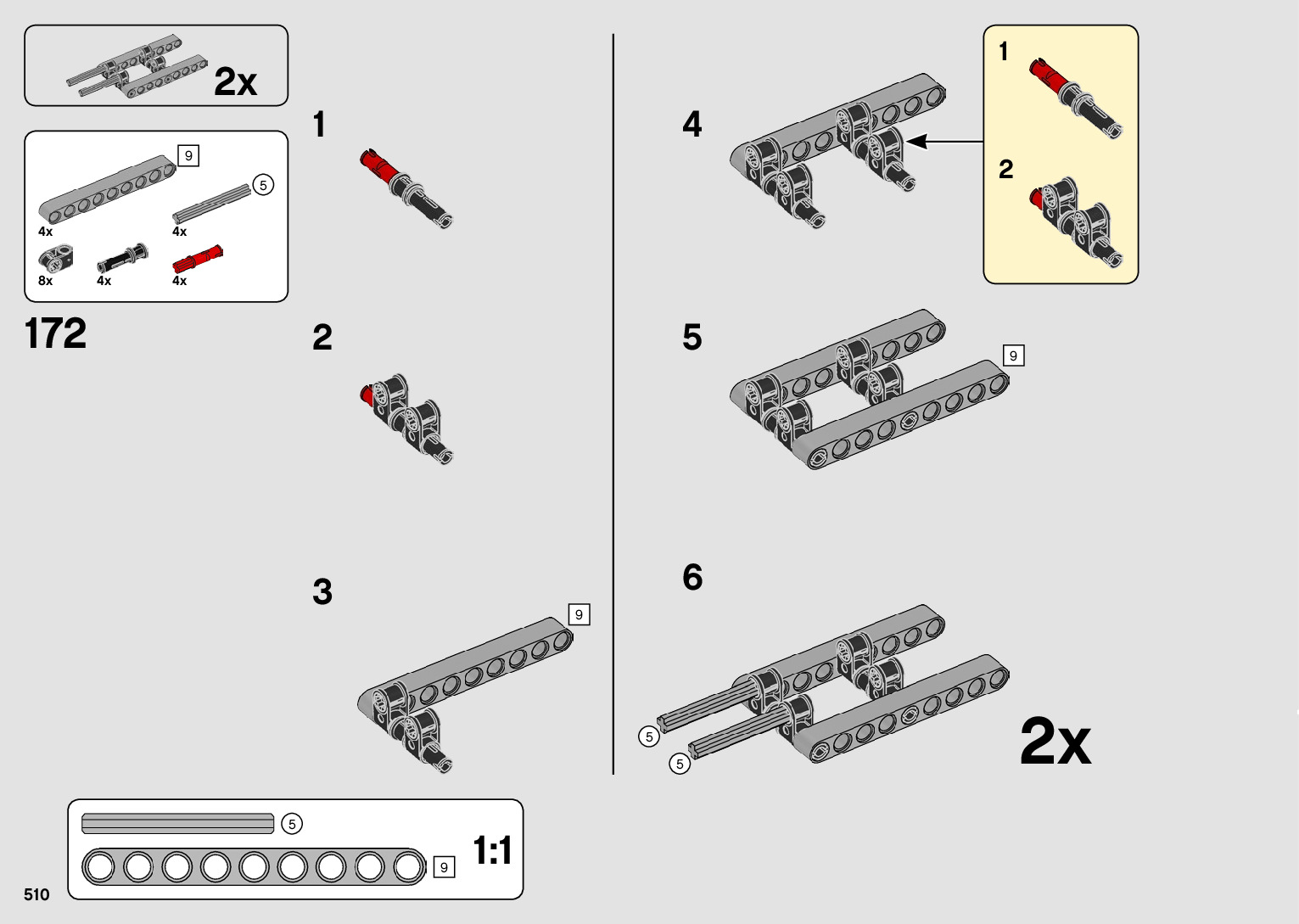 2x

9
5
4x
4x
8x
4x
4x

172

1

2

3
9

4
1
2

5
9

6
5
5
2x

5
9
1:1

510