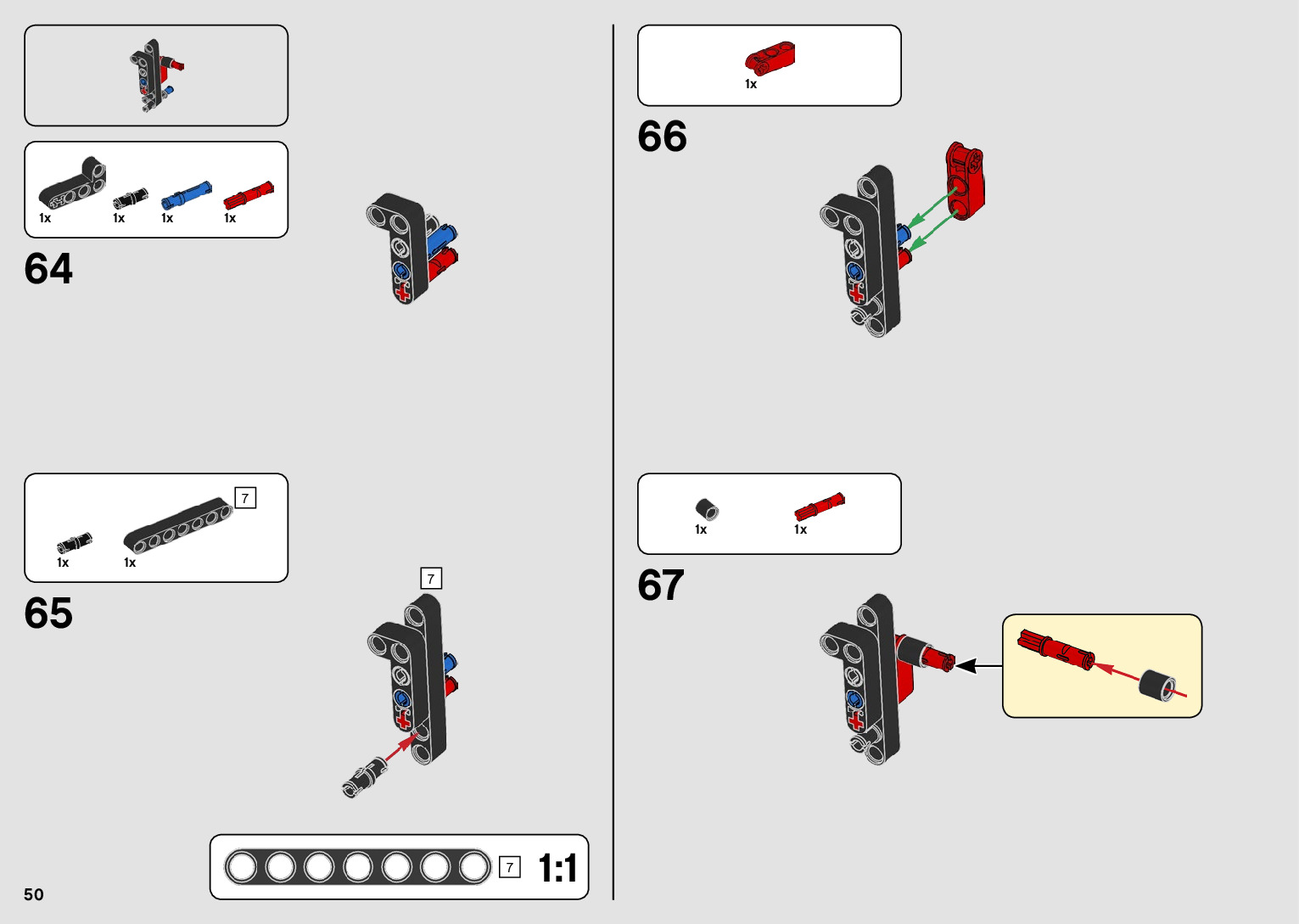 1x 1x 1x 1x

64

7

1x 1x

65

7

7 1:1

50

1x

66

1x 1x

67