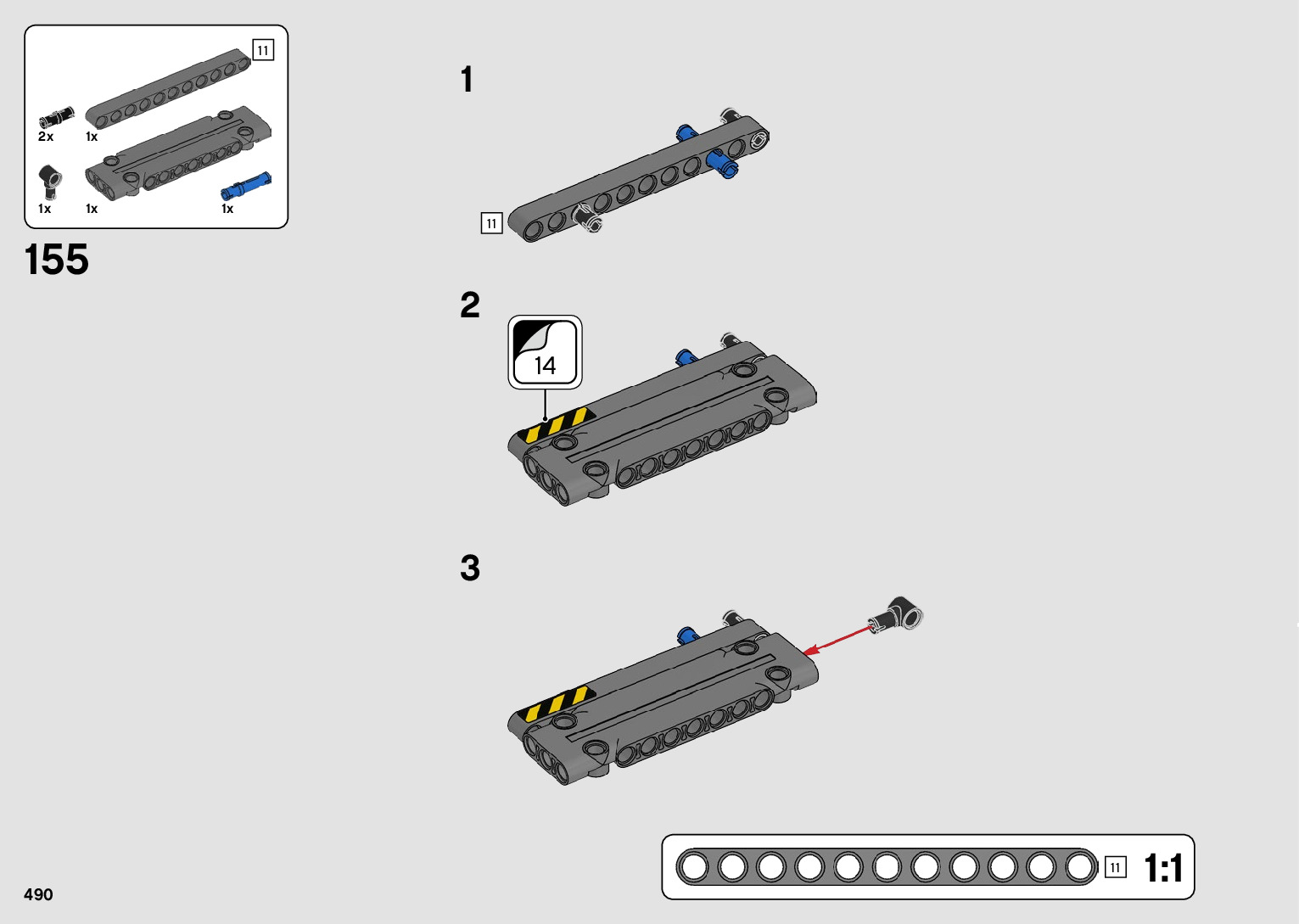 11

2x 1x

1x 1x 1x

155

1

11

2

14

3

11 1:1

490