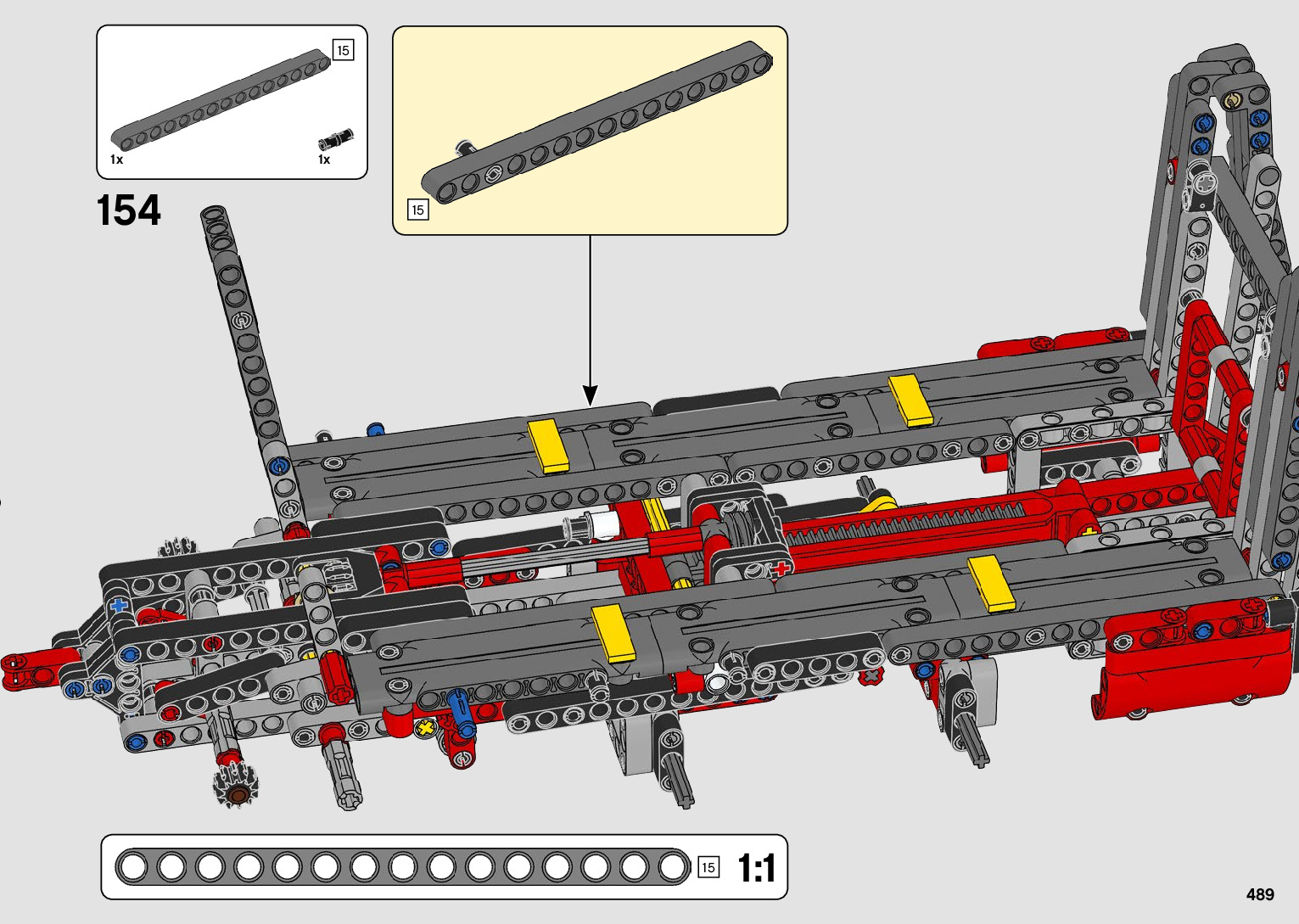 15

1x

1x

154

15

15

1:1

489