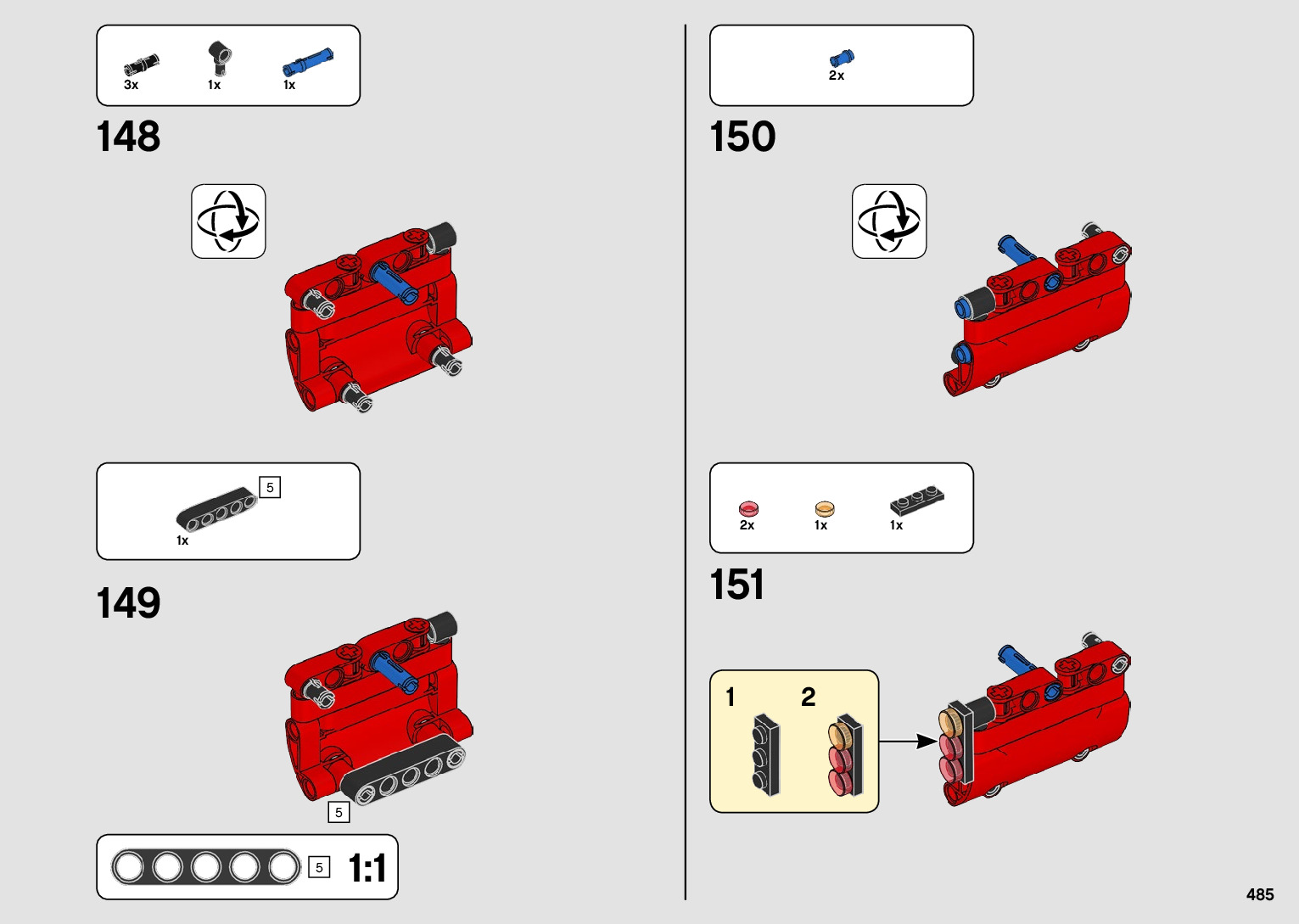 3x 1x 1x

148

5

1x

149

5

5 1:1

2x

150

2x 1x 1x

151

1 2

485