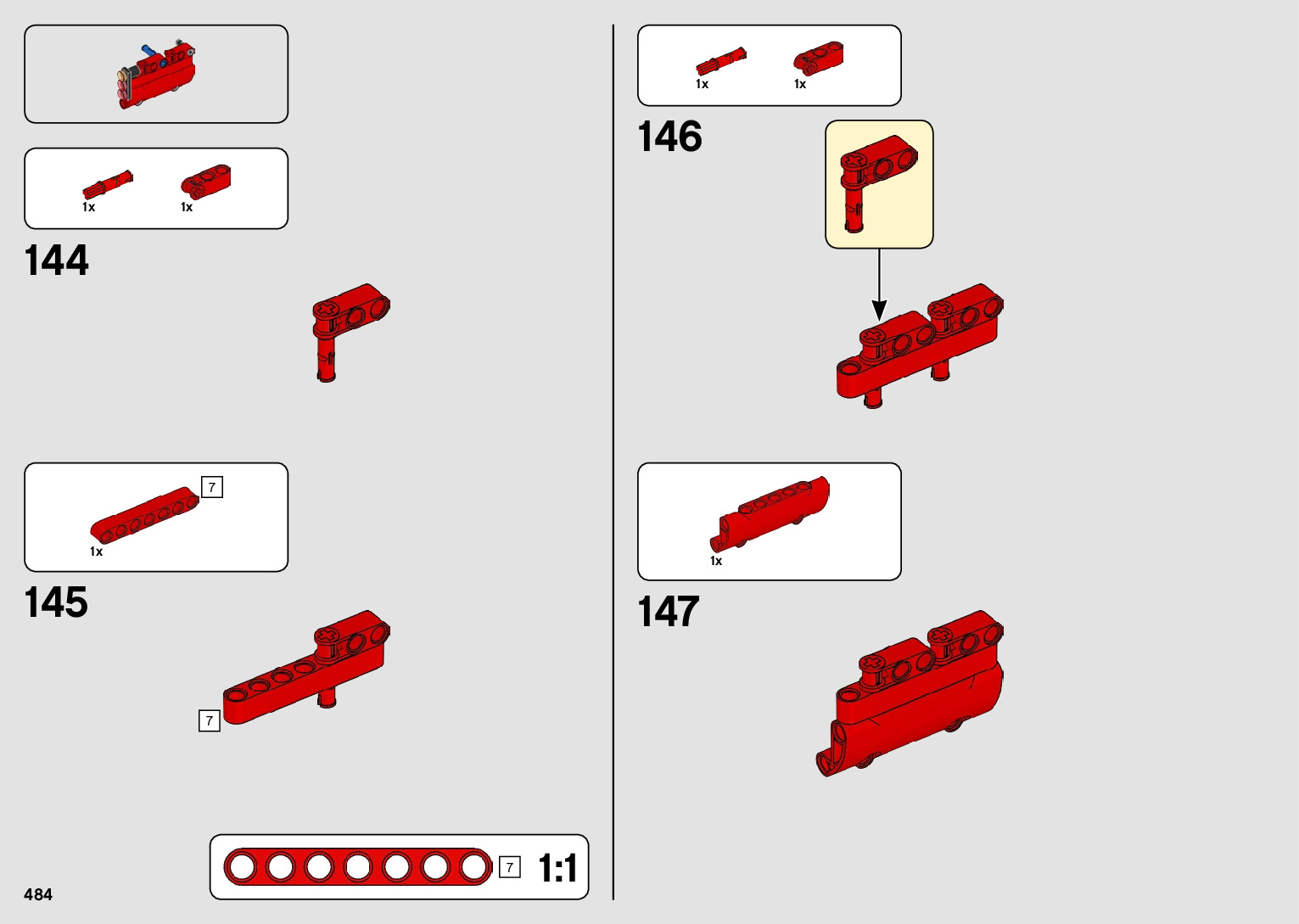 1x 1x

144

7

1x

145

7

7 1:1

484

1x 1x

146

1x

147