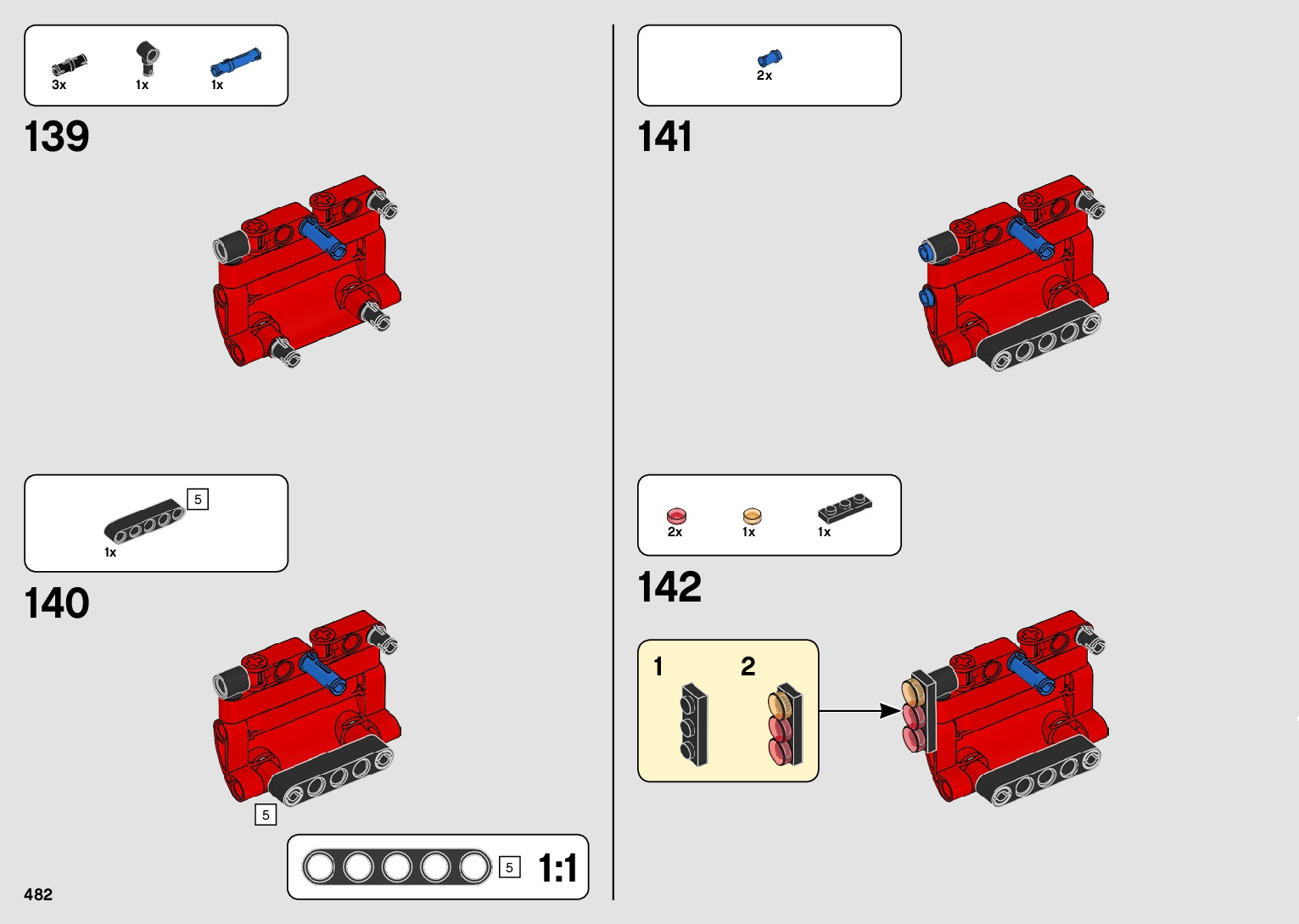 3x
1x
1x

139

5
1x

140

5

5
1:1

482

2x

141

2x
1x
1x

142

1
2