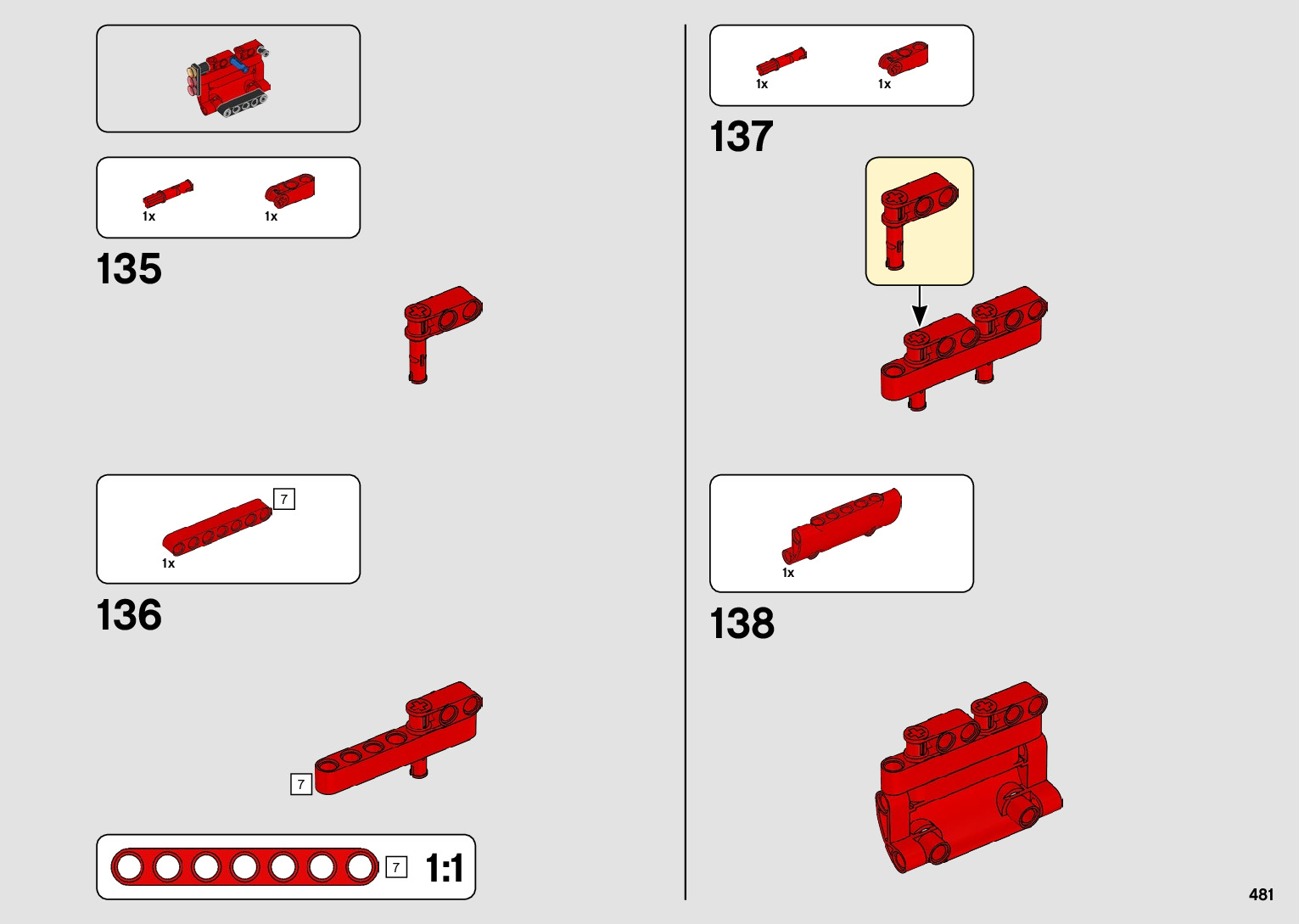 1x 1x

135

7

1x

136

7

7 1:1

1x 1x

137

1x

138

481