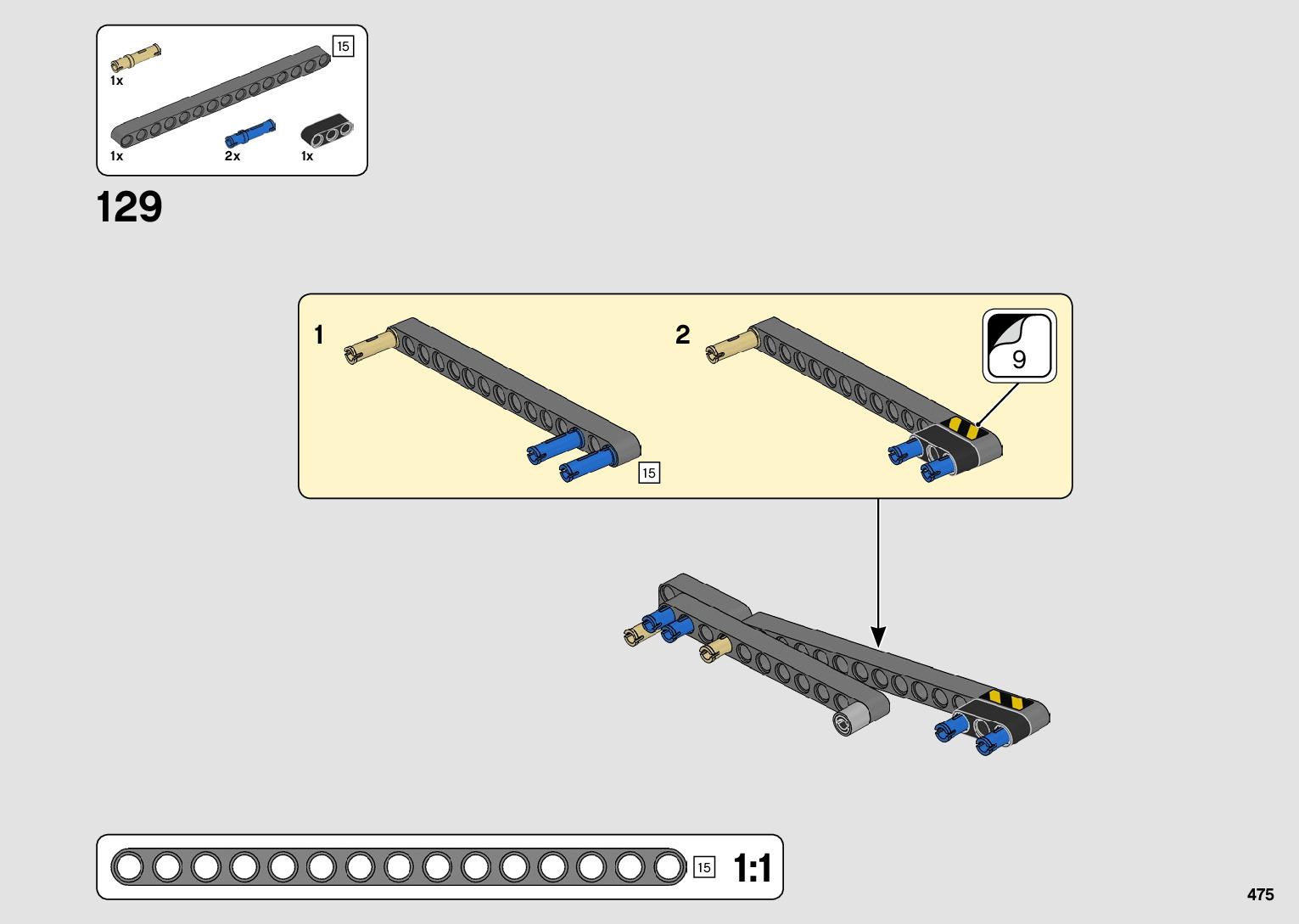 15
1x
1x
2x
1x

129

1
15
2
9

15
1:1

475