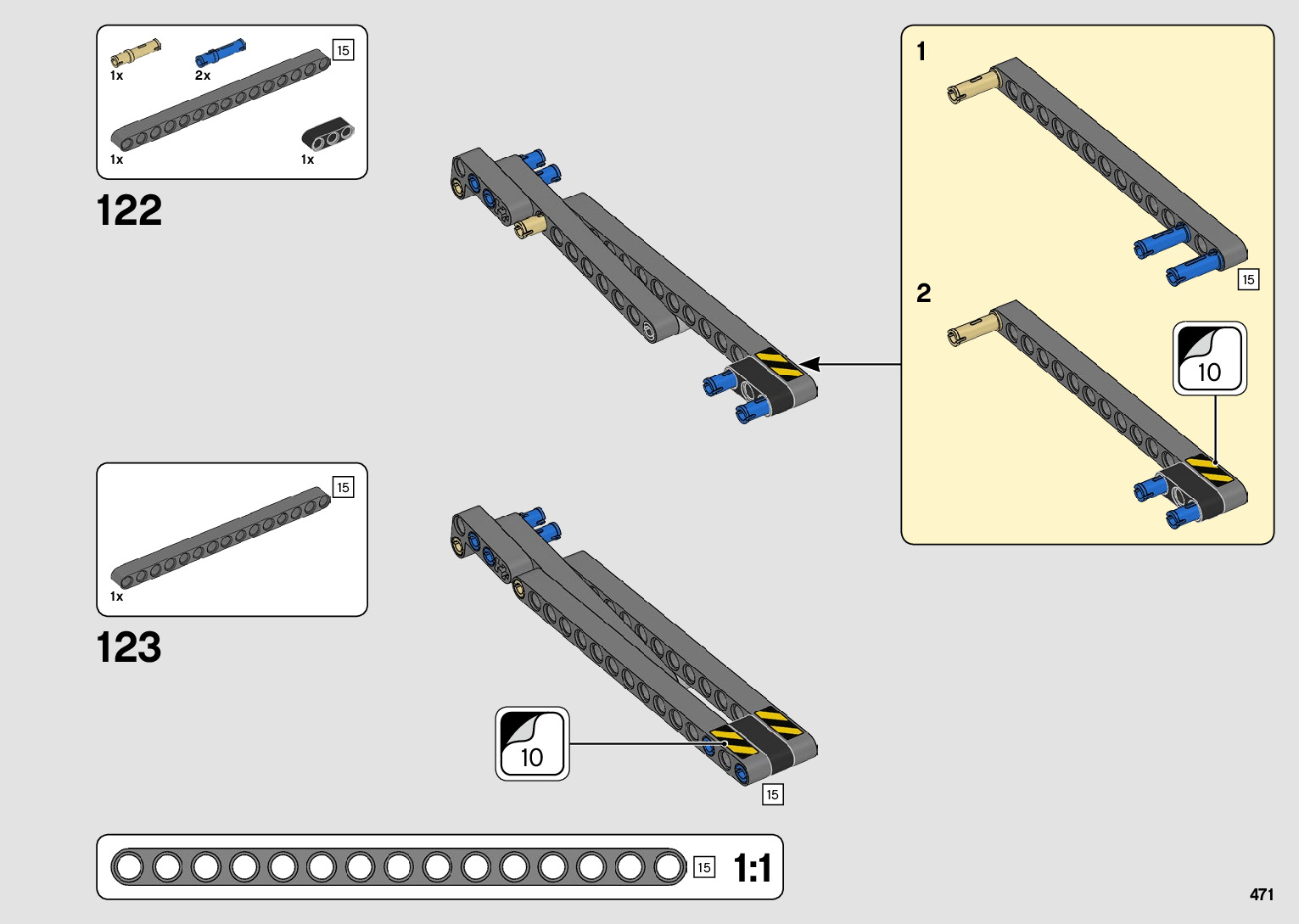 1x
2x
15
1x
1x

122

1

15

2

10

15
1x

123

10

15

15 1:1

471