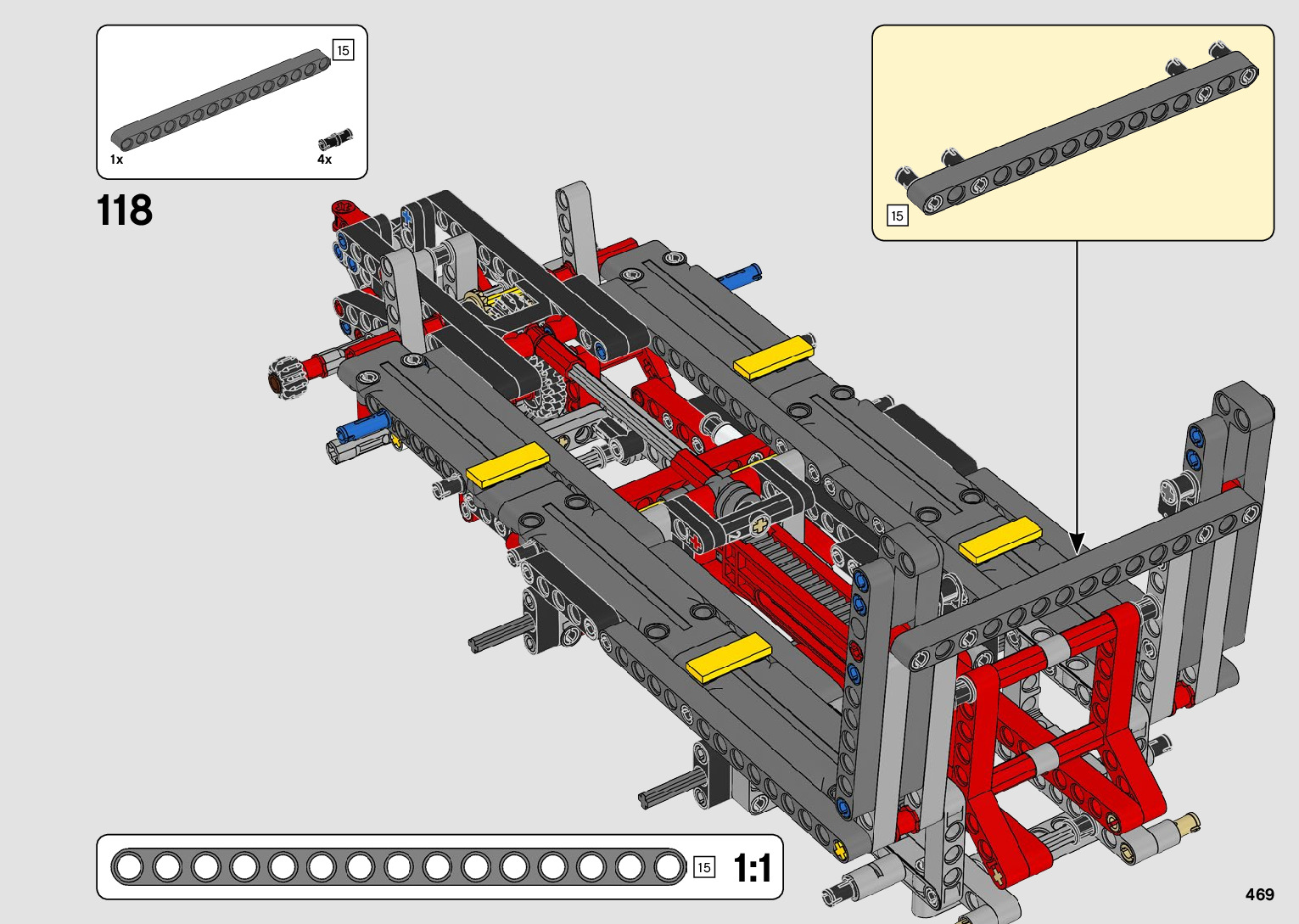 15
1x
4x
118
15
15
1:1
469