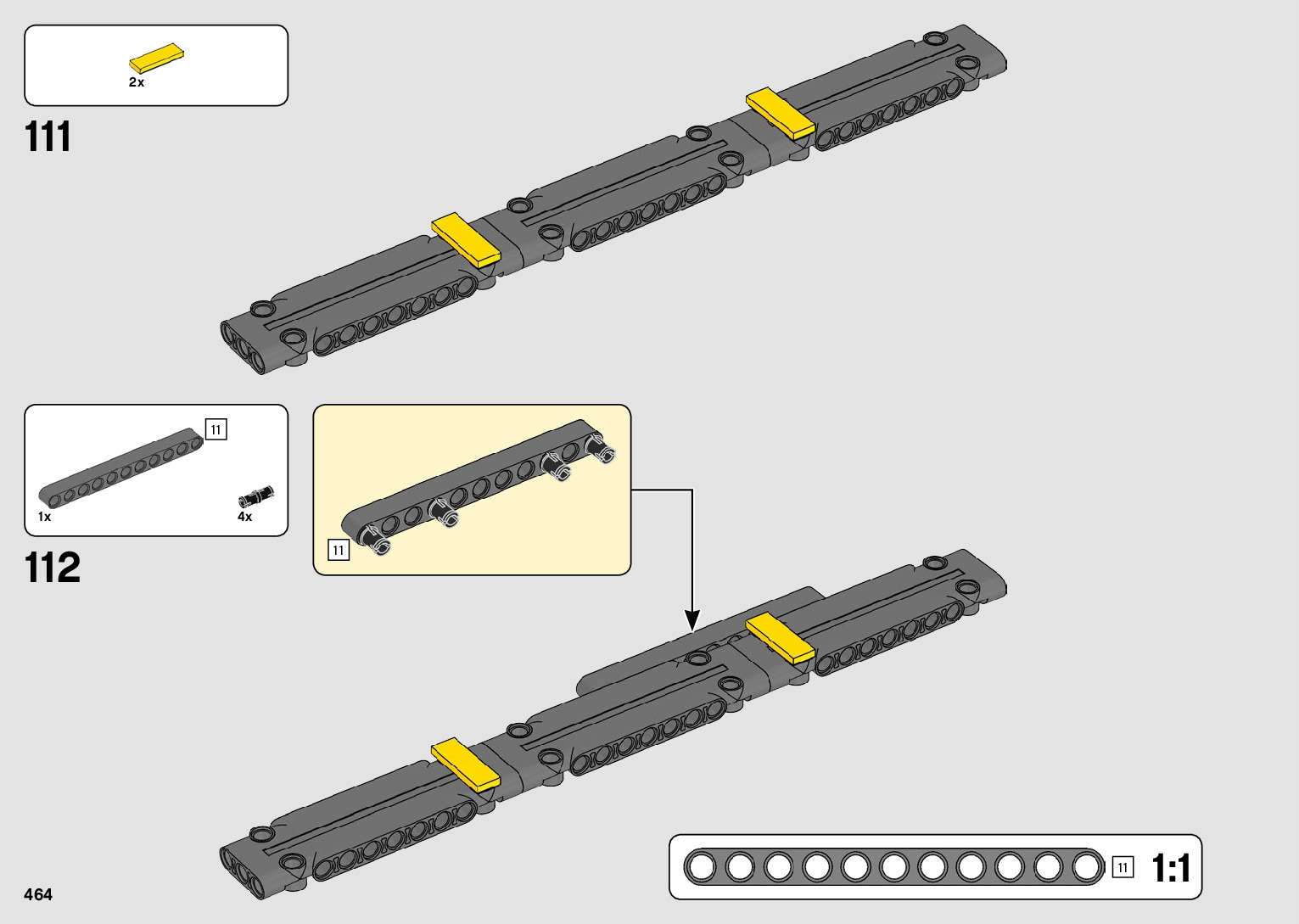 2x

111

11

1x

4x

112

11

11

1:1

464