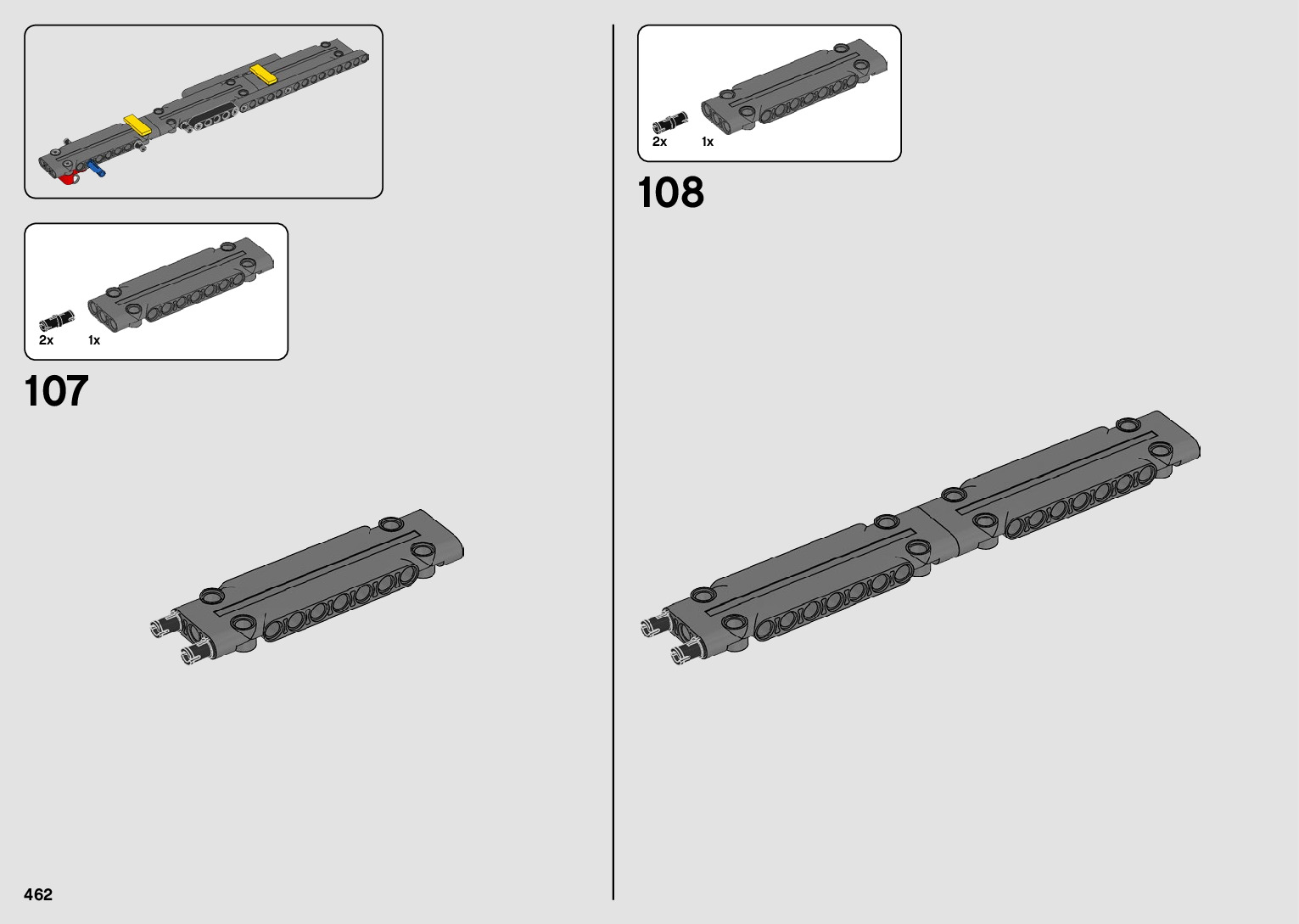 2x 1x

107

2x 1x

108

462