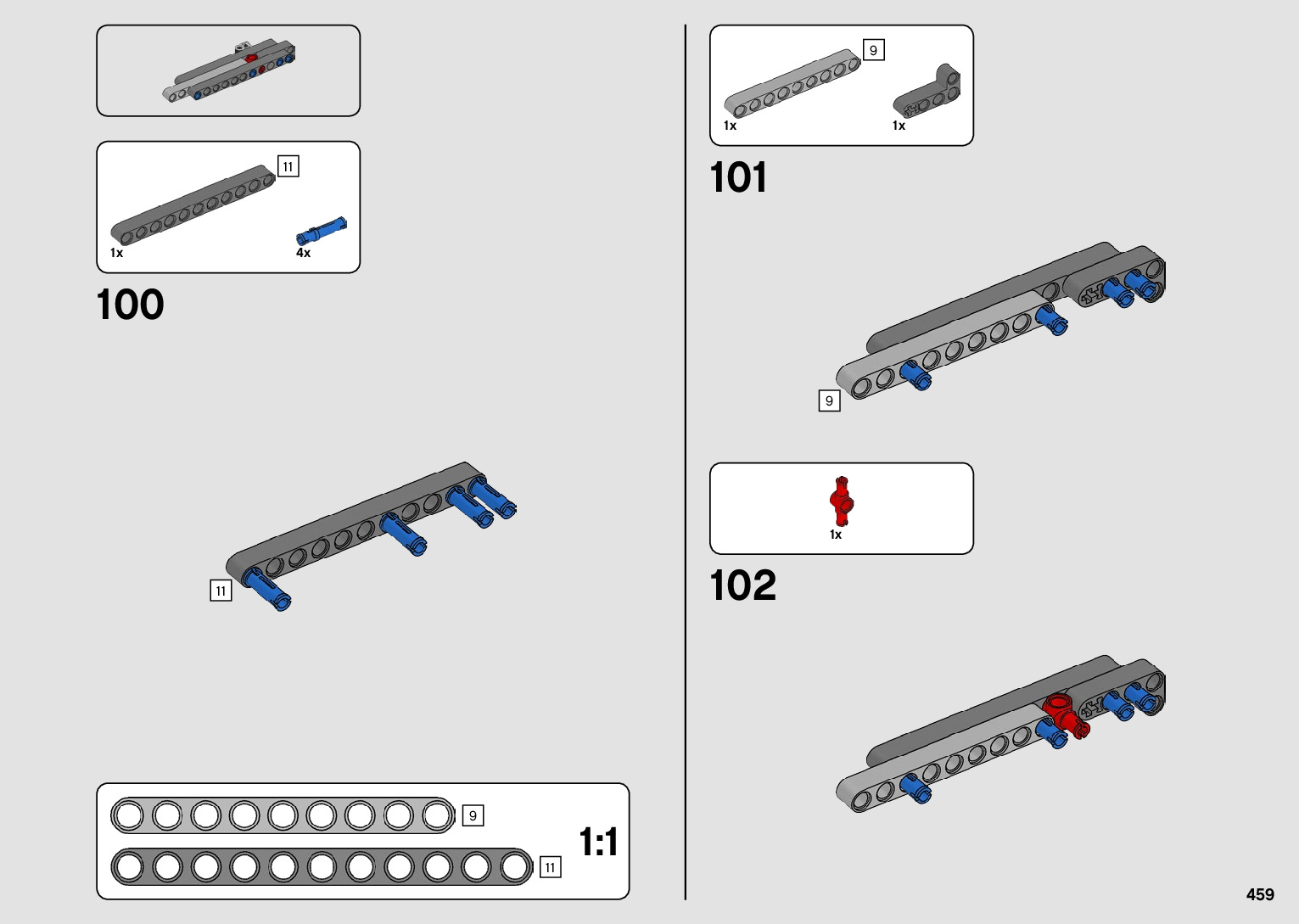 11

1x

4x

100

11

9

11

1:1

9

1x

1x

101

9

1x

102

459