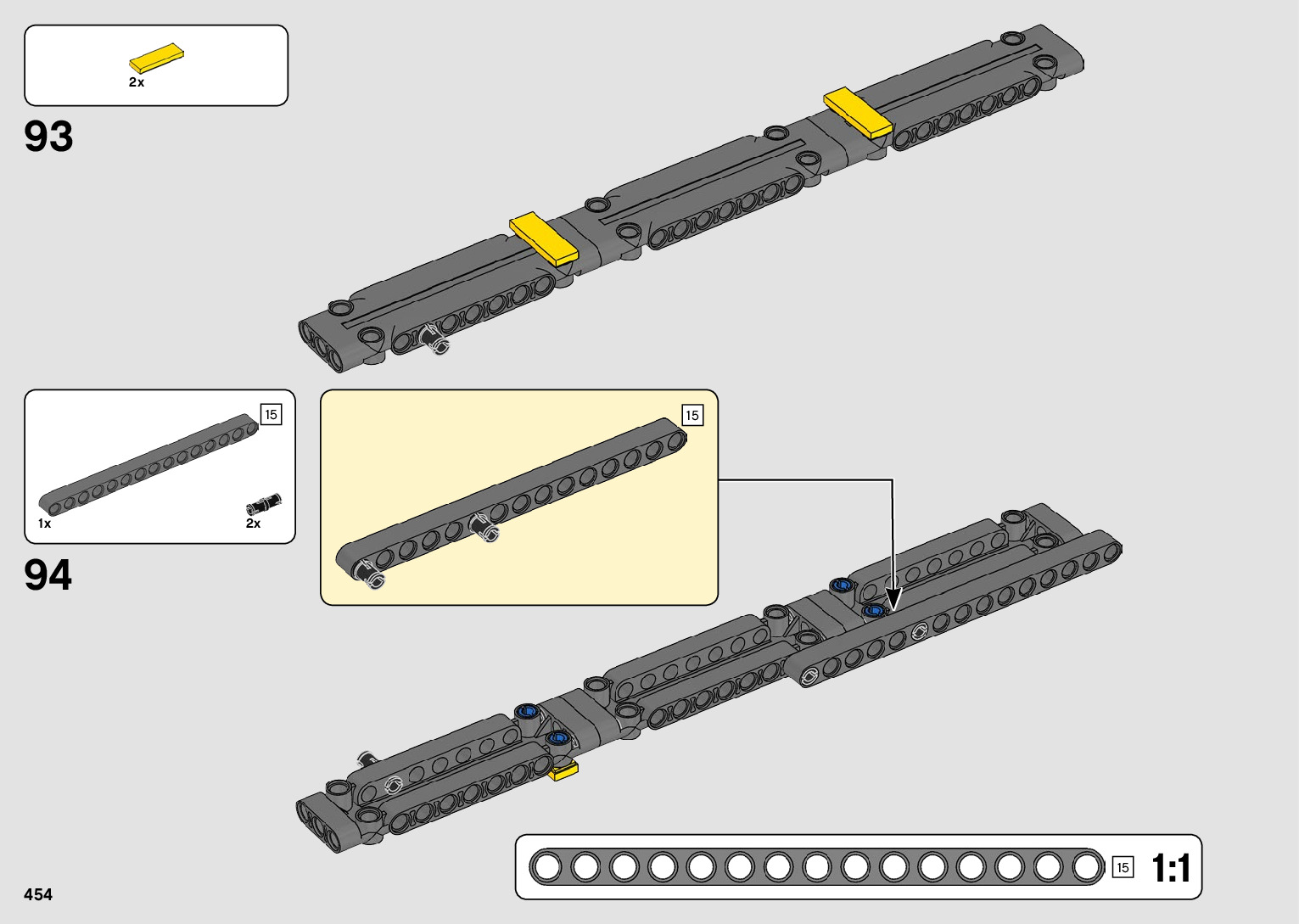 2x

93

15

1x

2x

94

15

15

1:1

454