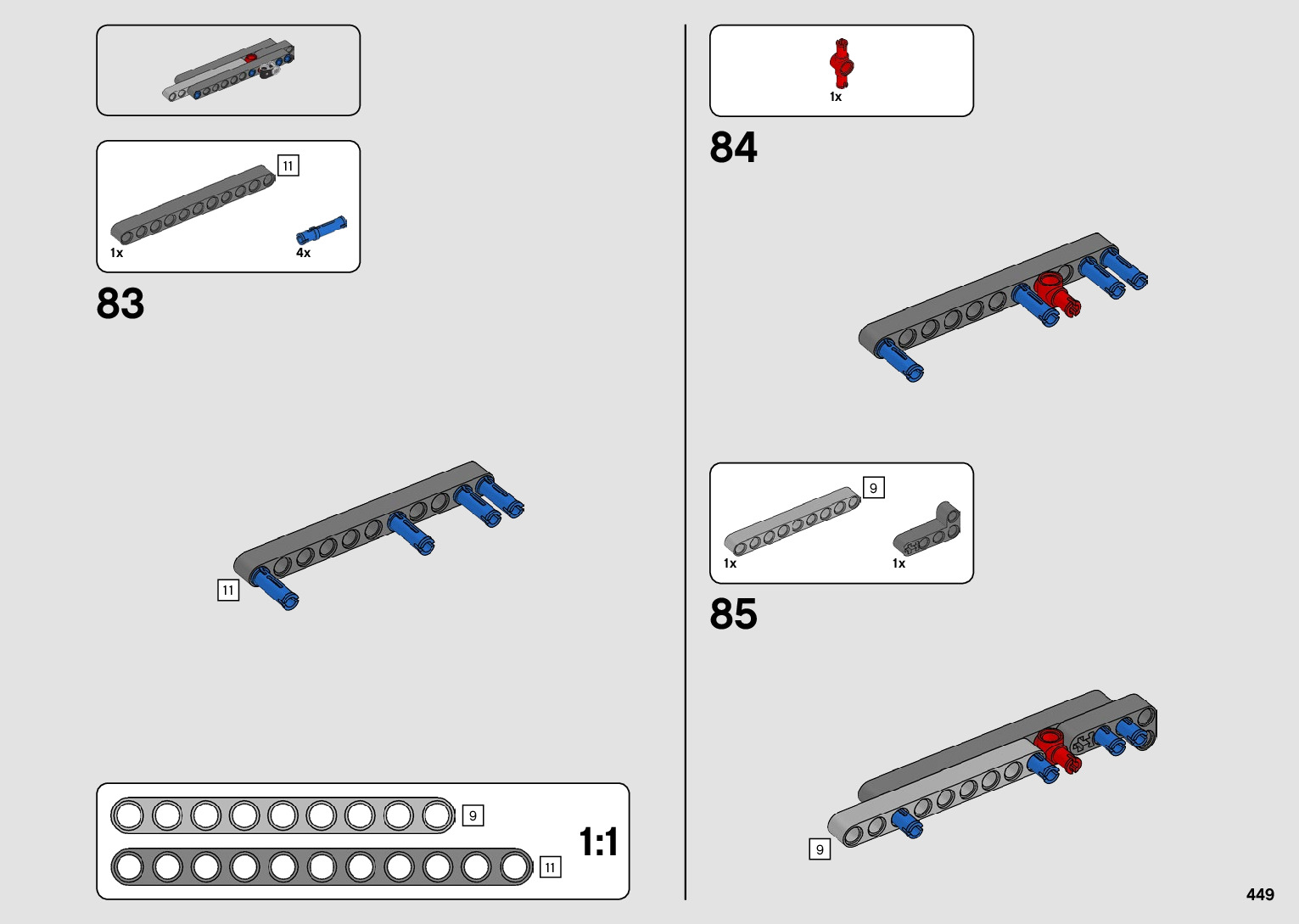 11

1x

4x

83

11

9

11

1:1

1x

84

9

1x

1x

85

9

449