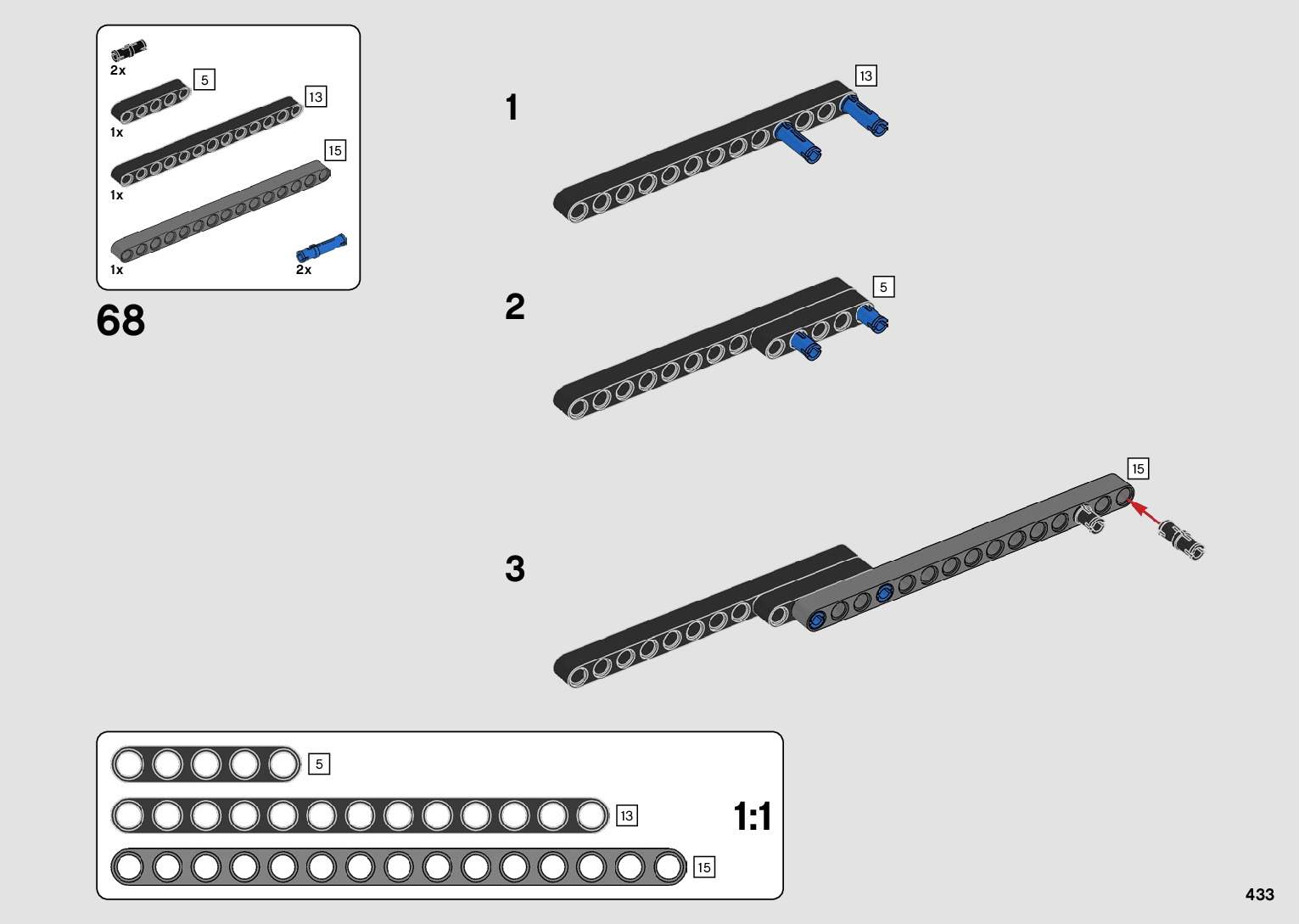 2x
5
1x
13
1x
15
1x
2x

68

1
13

2
5

3
15

5
13
15
1:1

433