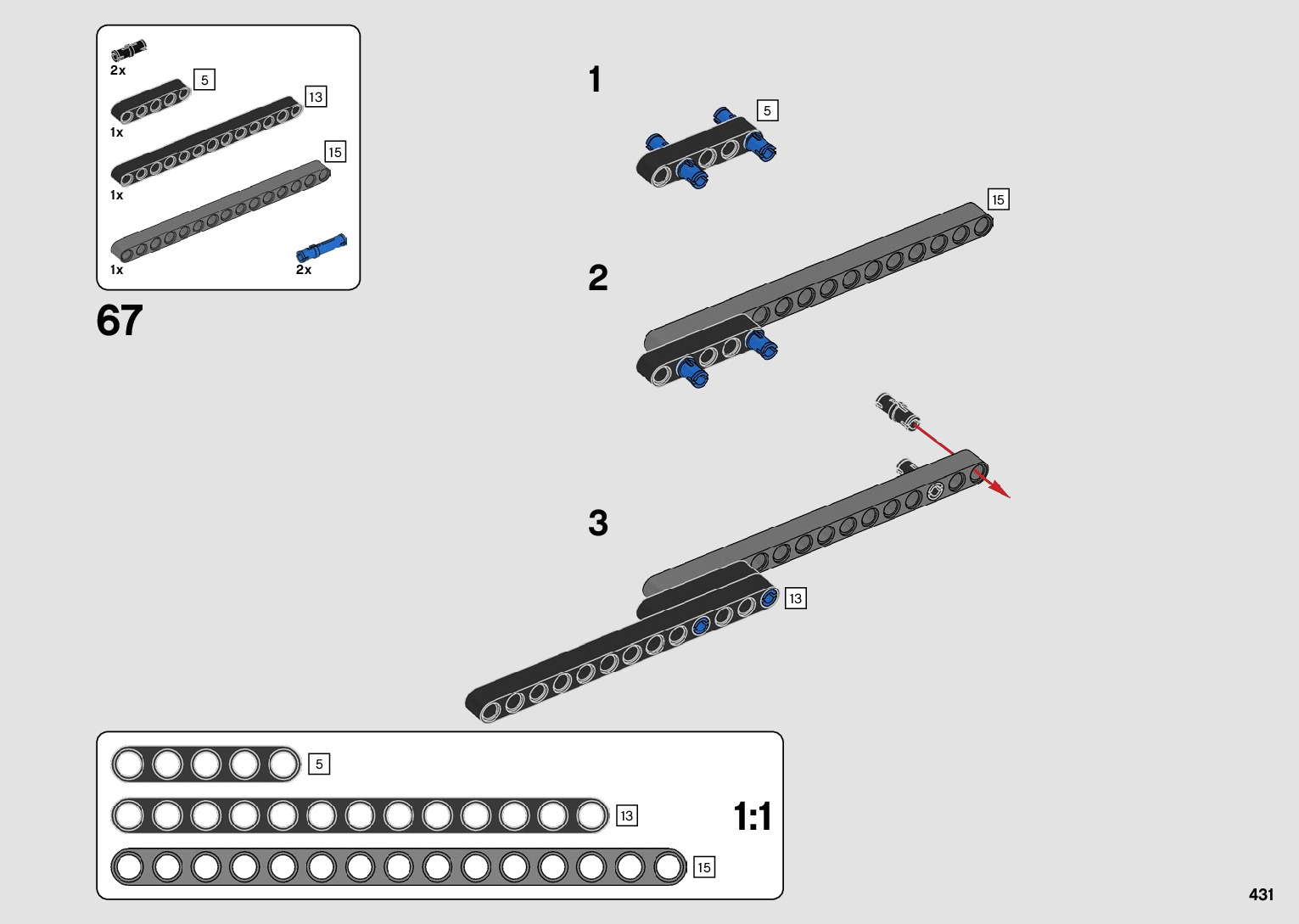 2x
5
1x
13
1x
15
1x
2x

67

1
5

2
15

3
13

5
13
15
1:1

431