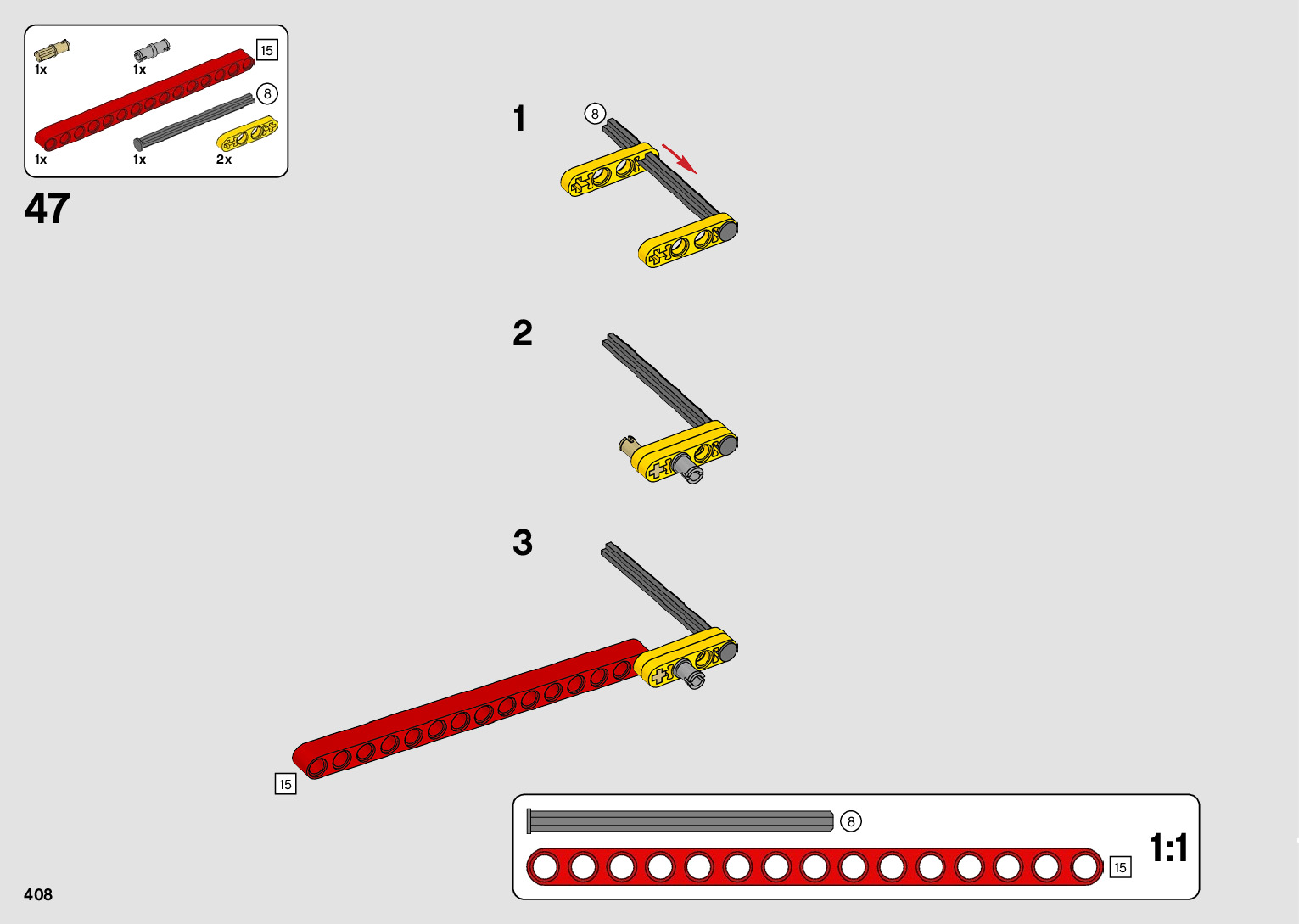 1x
1x
15
8
1x
1x
2x

47

1
8

2

3

15

8
15
1:1

408