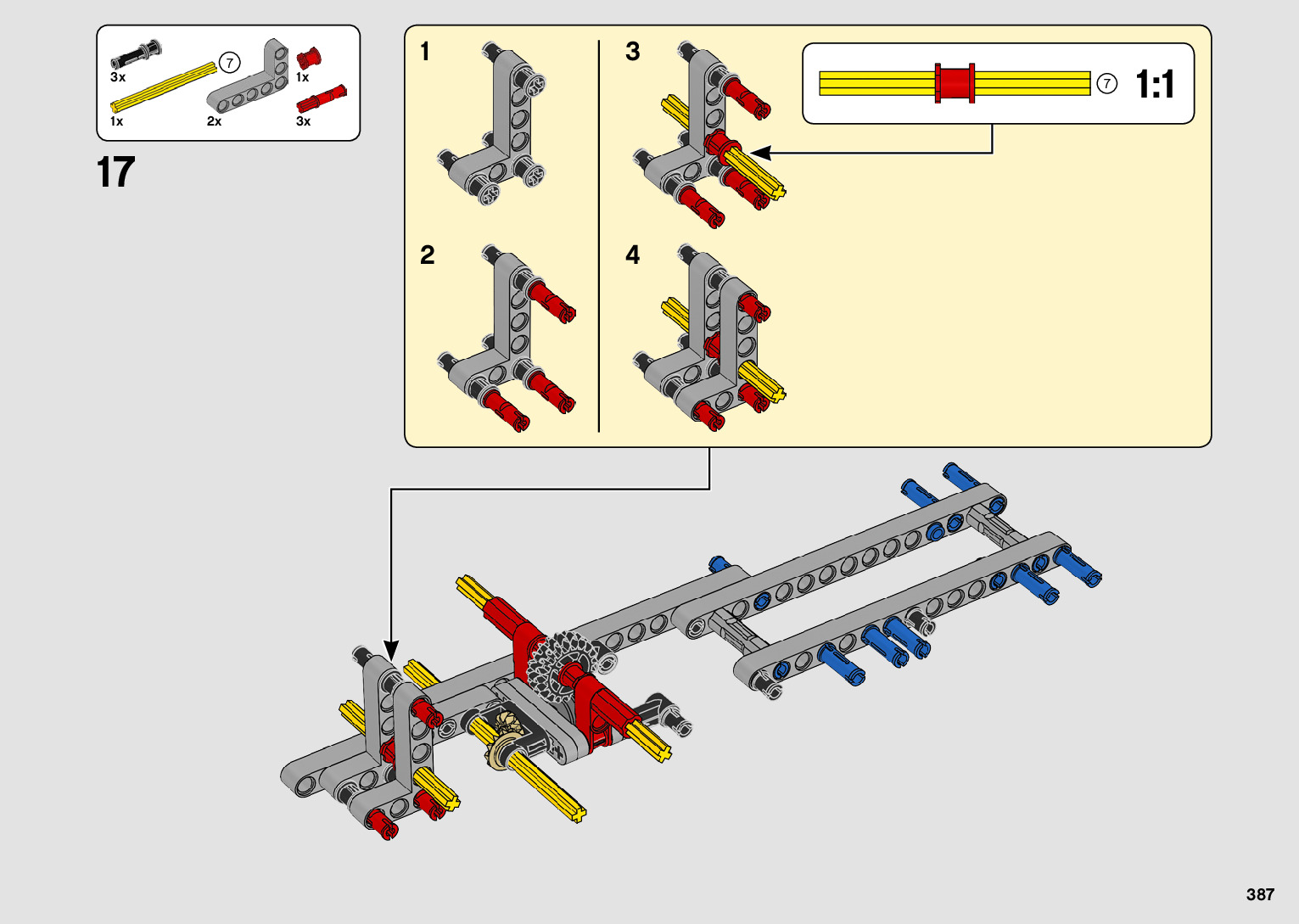 3x
7
1x
1x
2x
3x

17

1
2
3
4

7
1:1

387