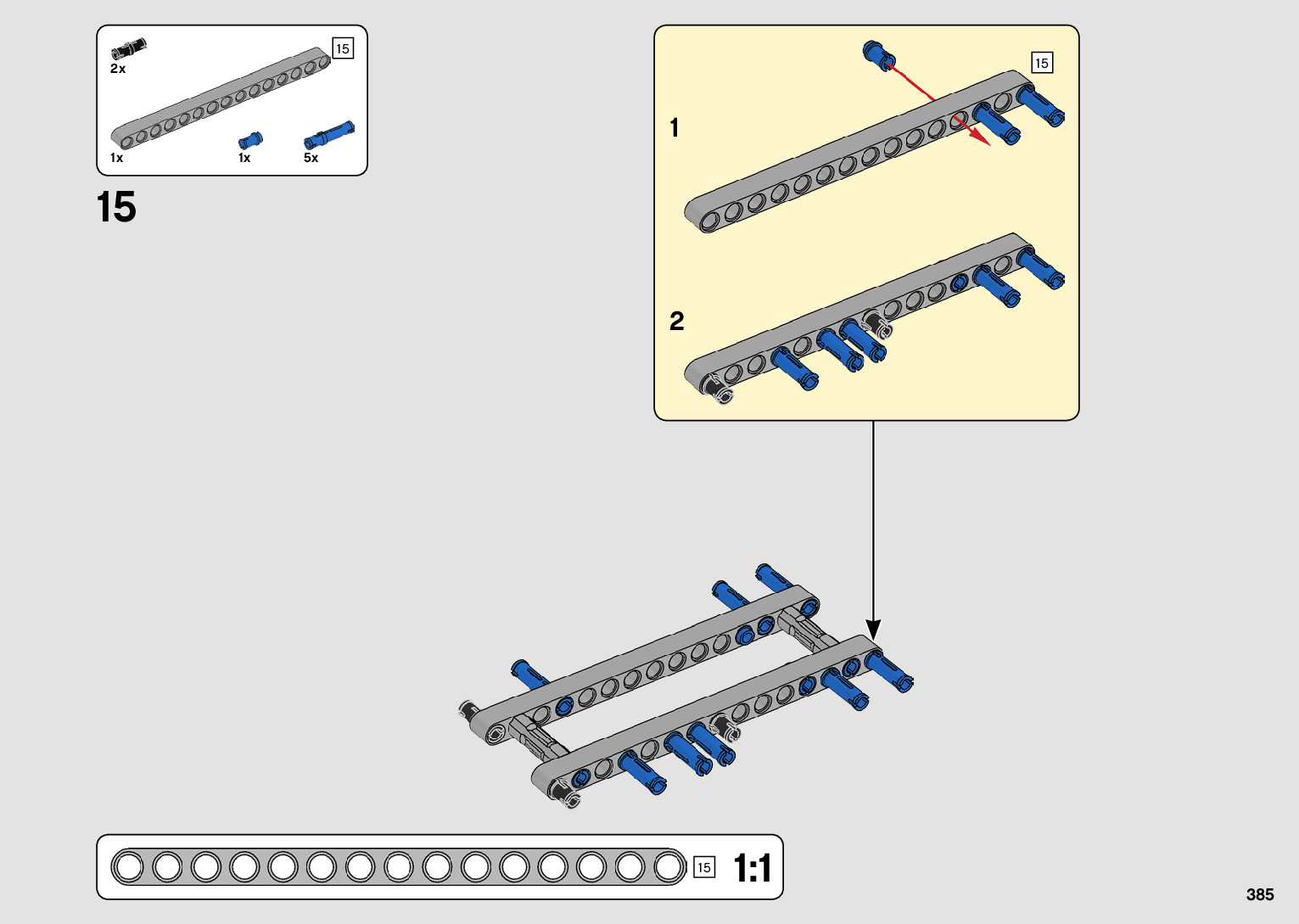 2x
15
1x
1x
5x
15

15
1
2

15
1:1

385