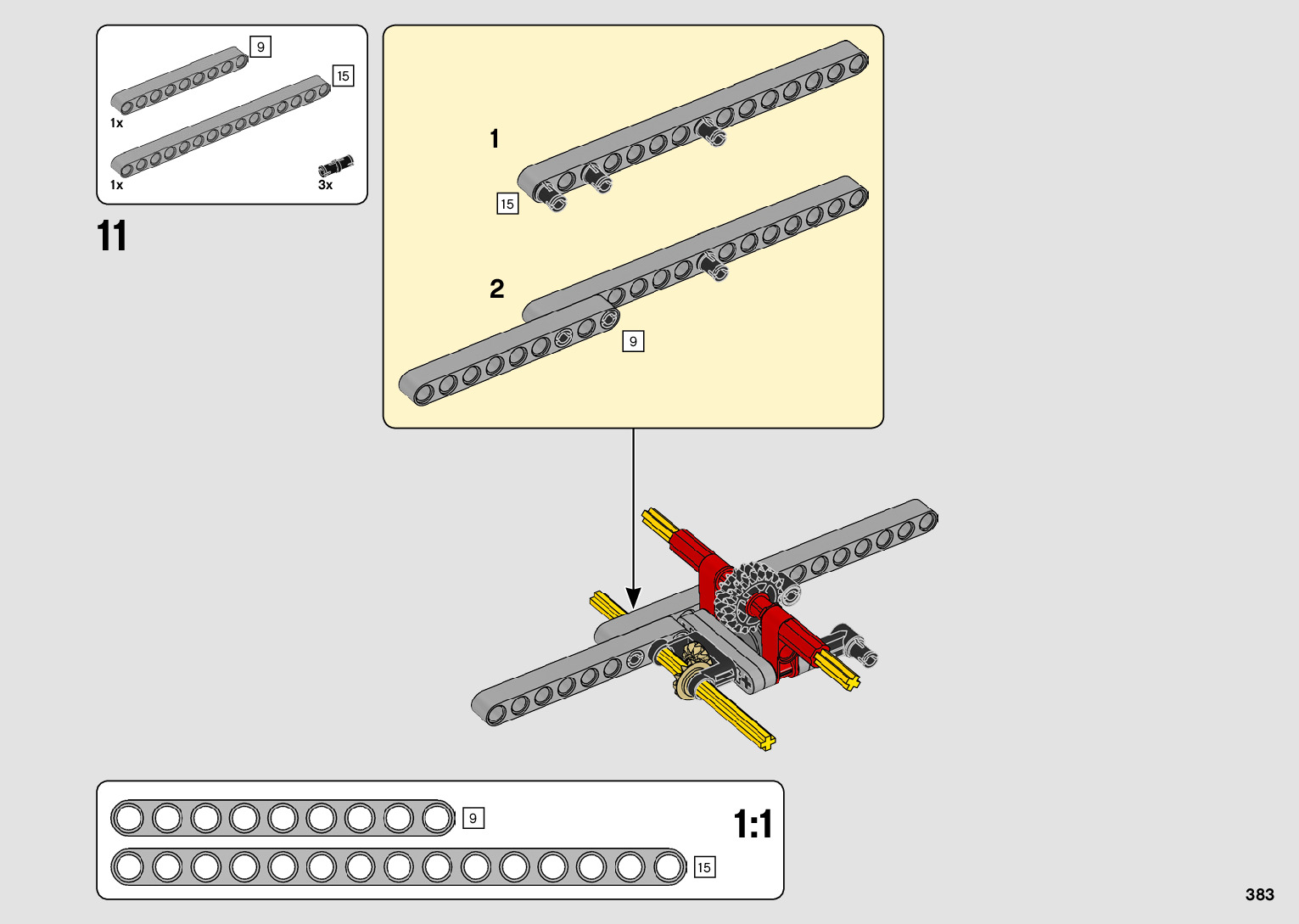 9
15
1x
1x
3x

11

1
15
2
9

9
15
1:1

383