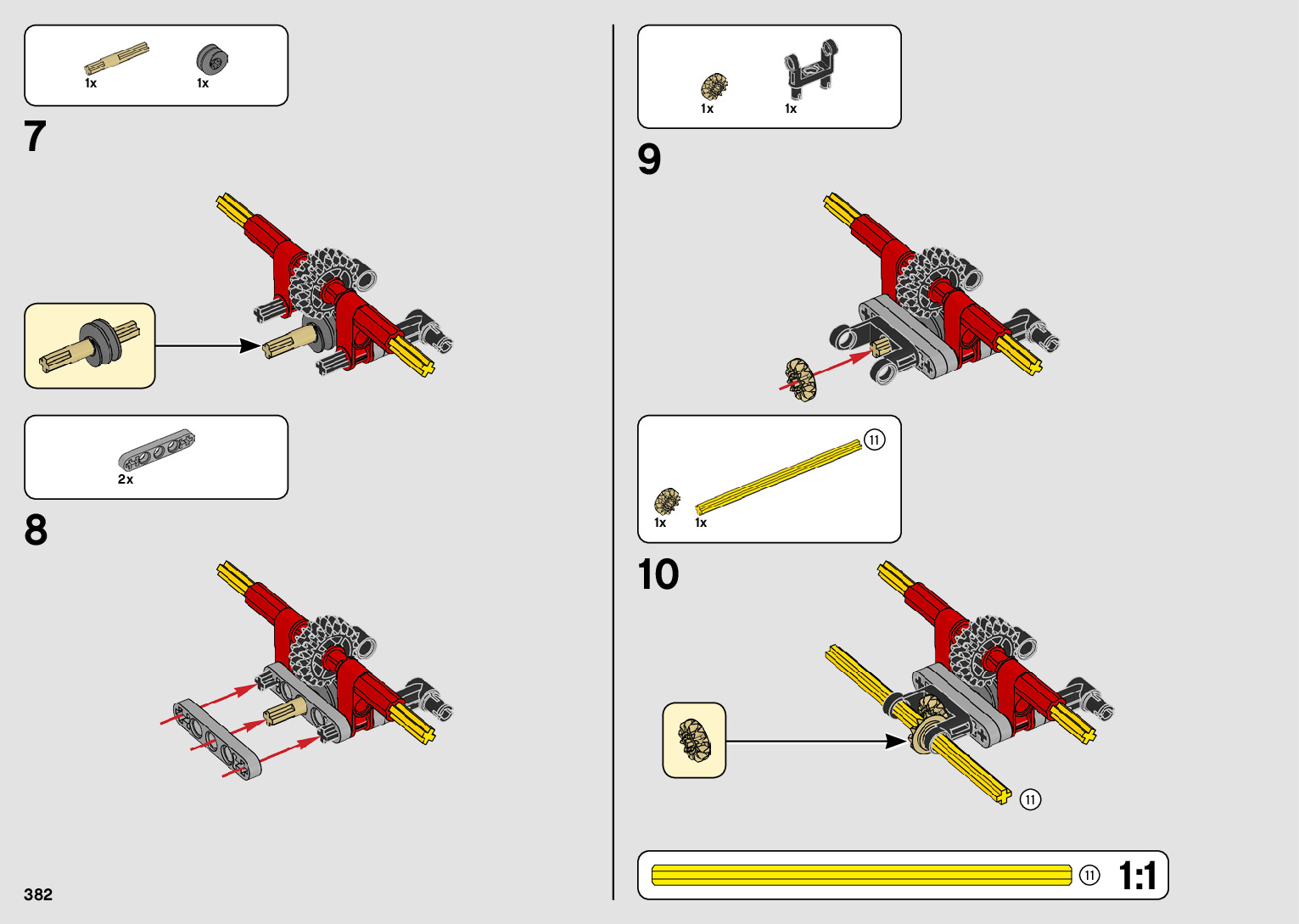 1x 1x

7

2x

8

382

1x 1x

9

11

1x 1x

10

11

11 1:1