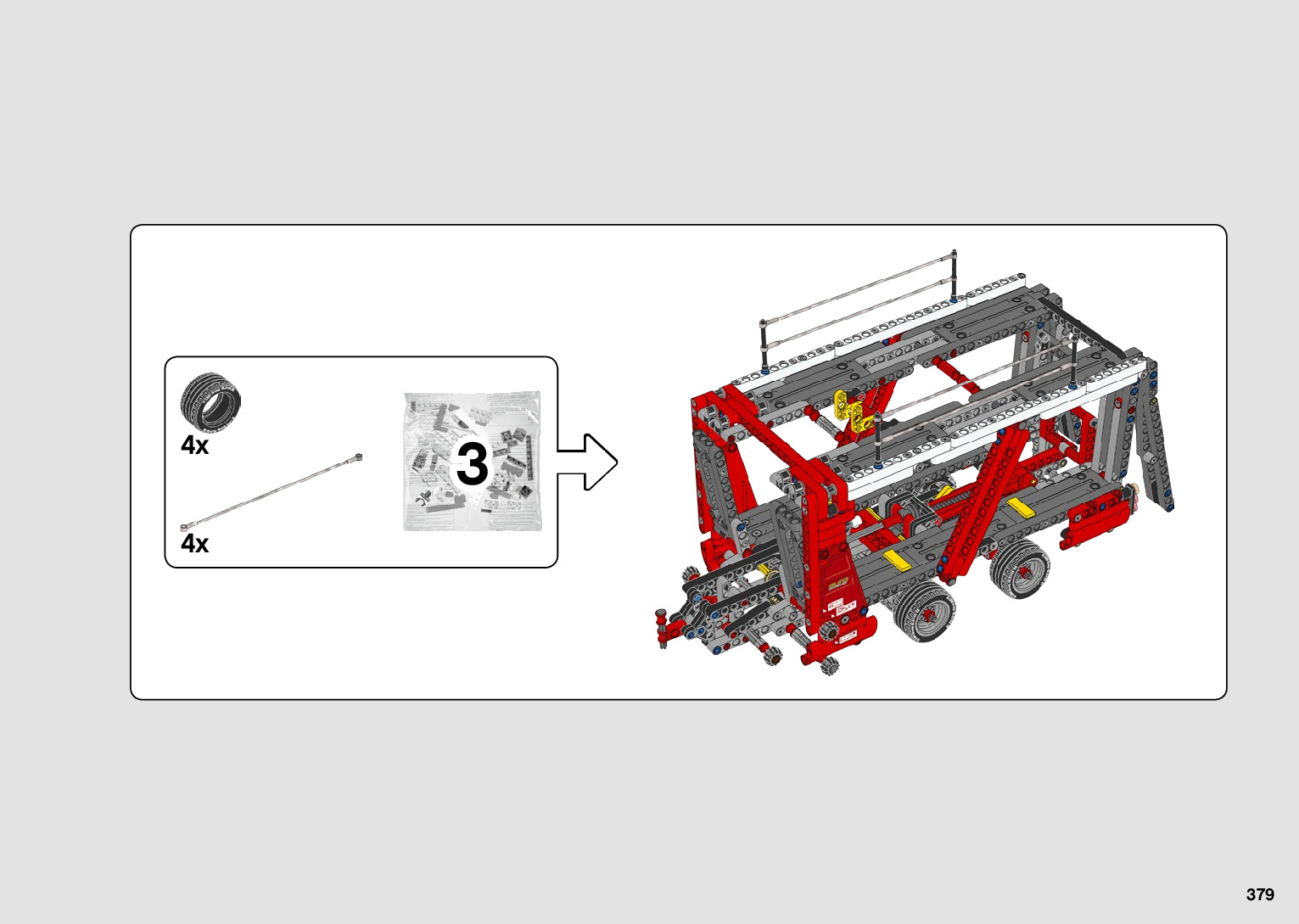 4x

4x

3

379