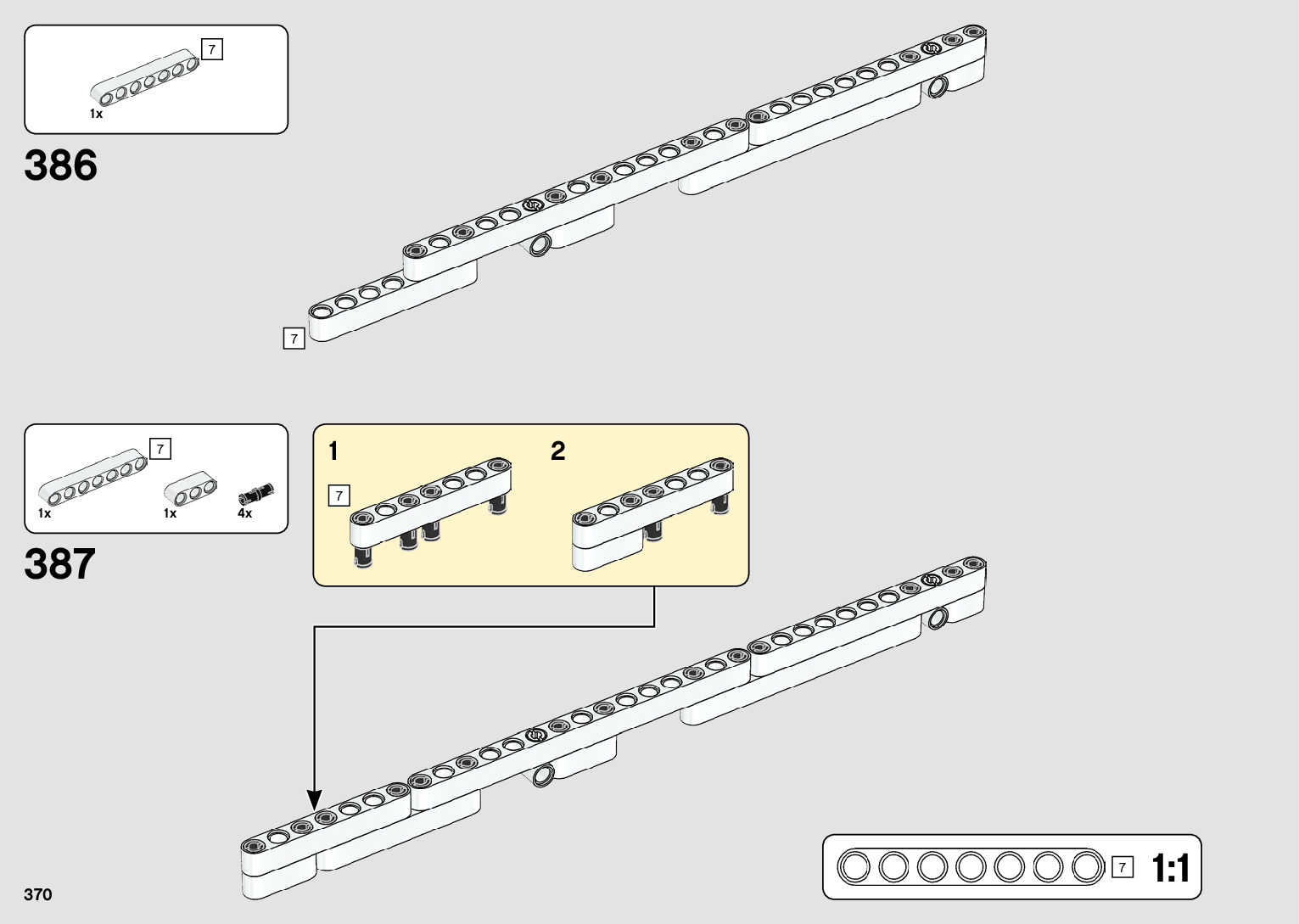 7
1x

386

7

7
1x
1x
4x

387

1
7
2

7
1:1

370