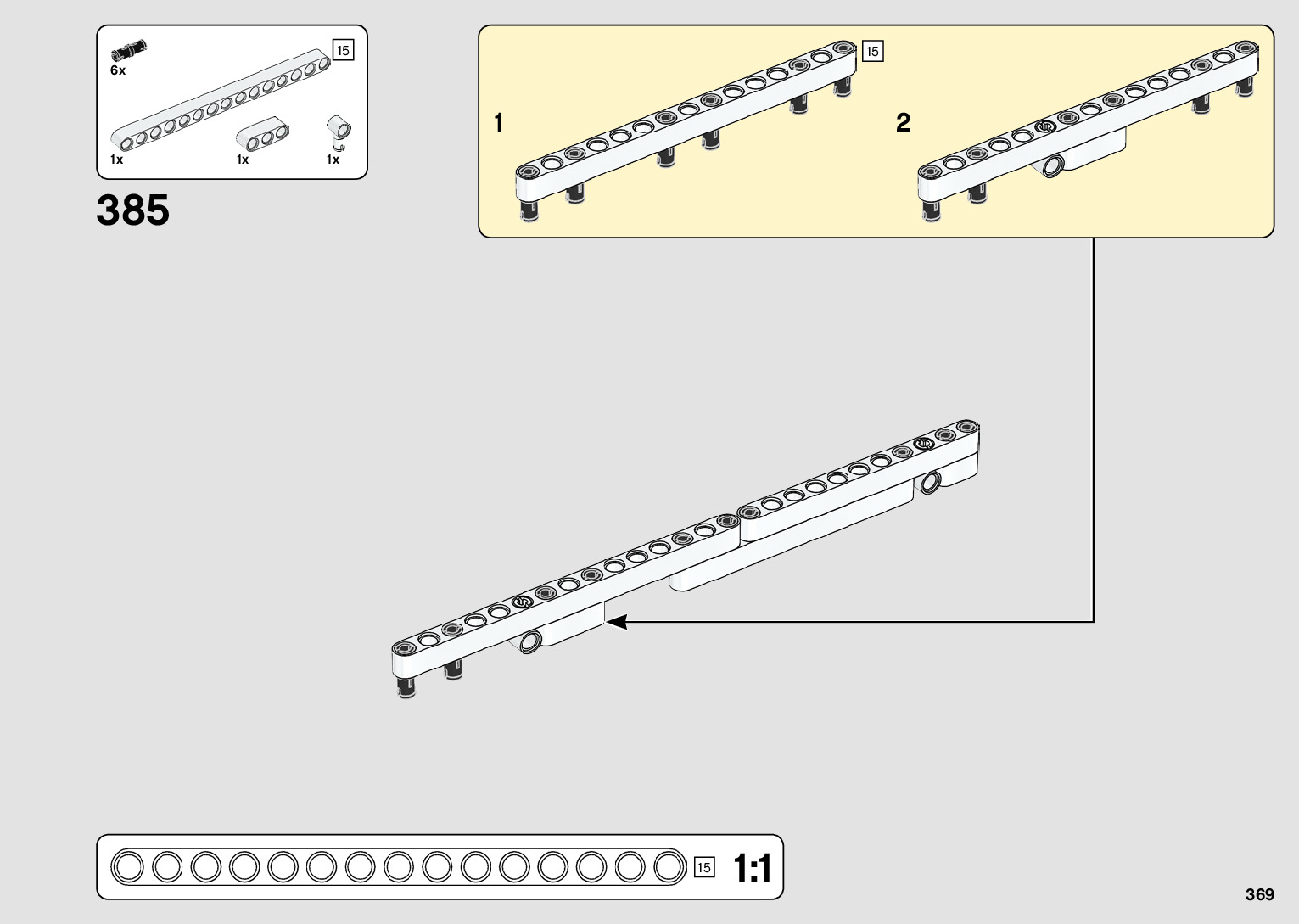 6x
15
1x
1x
1x

385

1
15
2

15
1:1

369