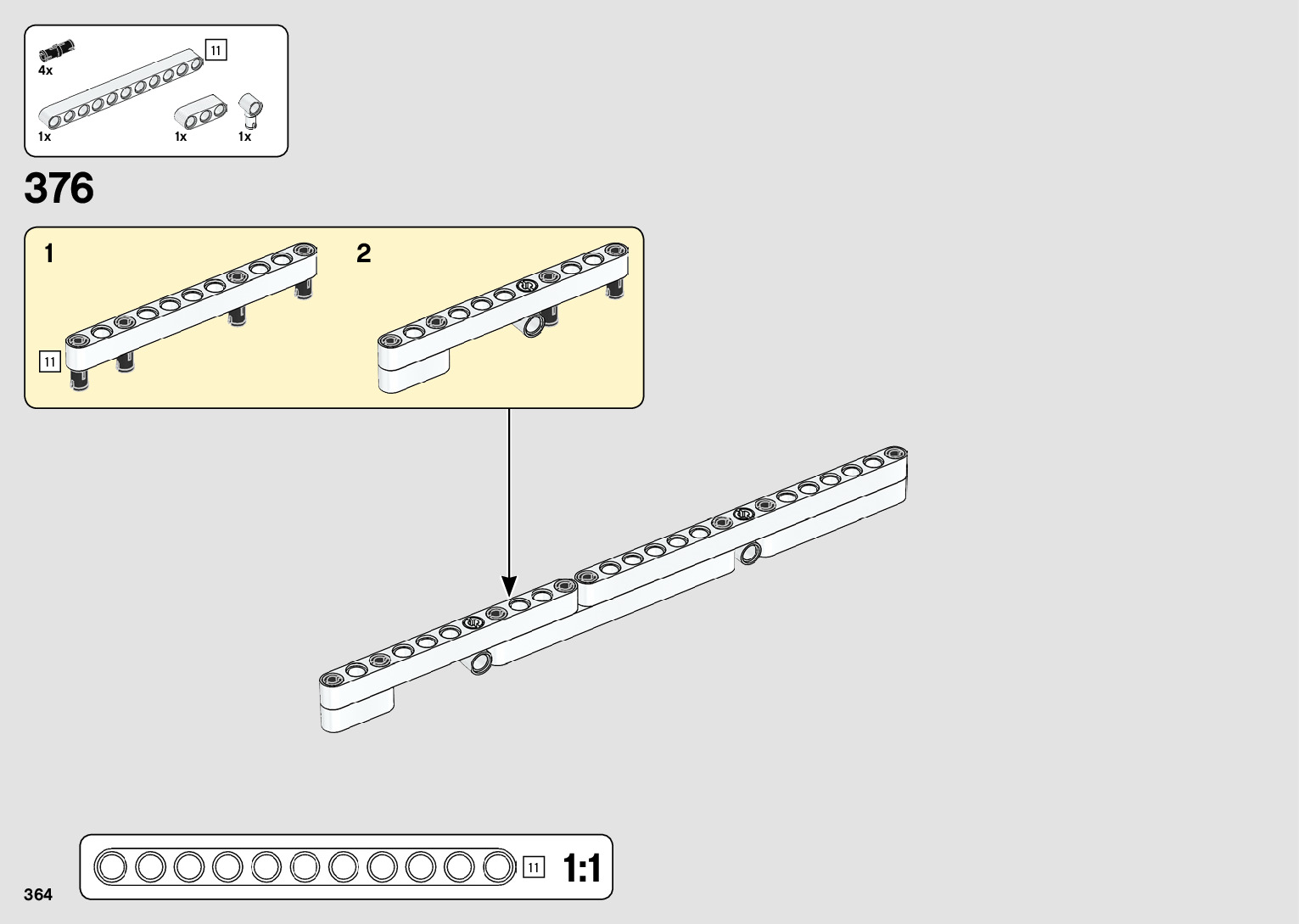 4x
11
1x
1x
1x
376
1
11
2
11
1:1
364