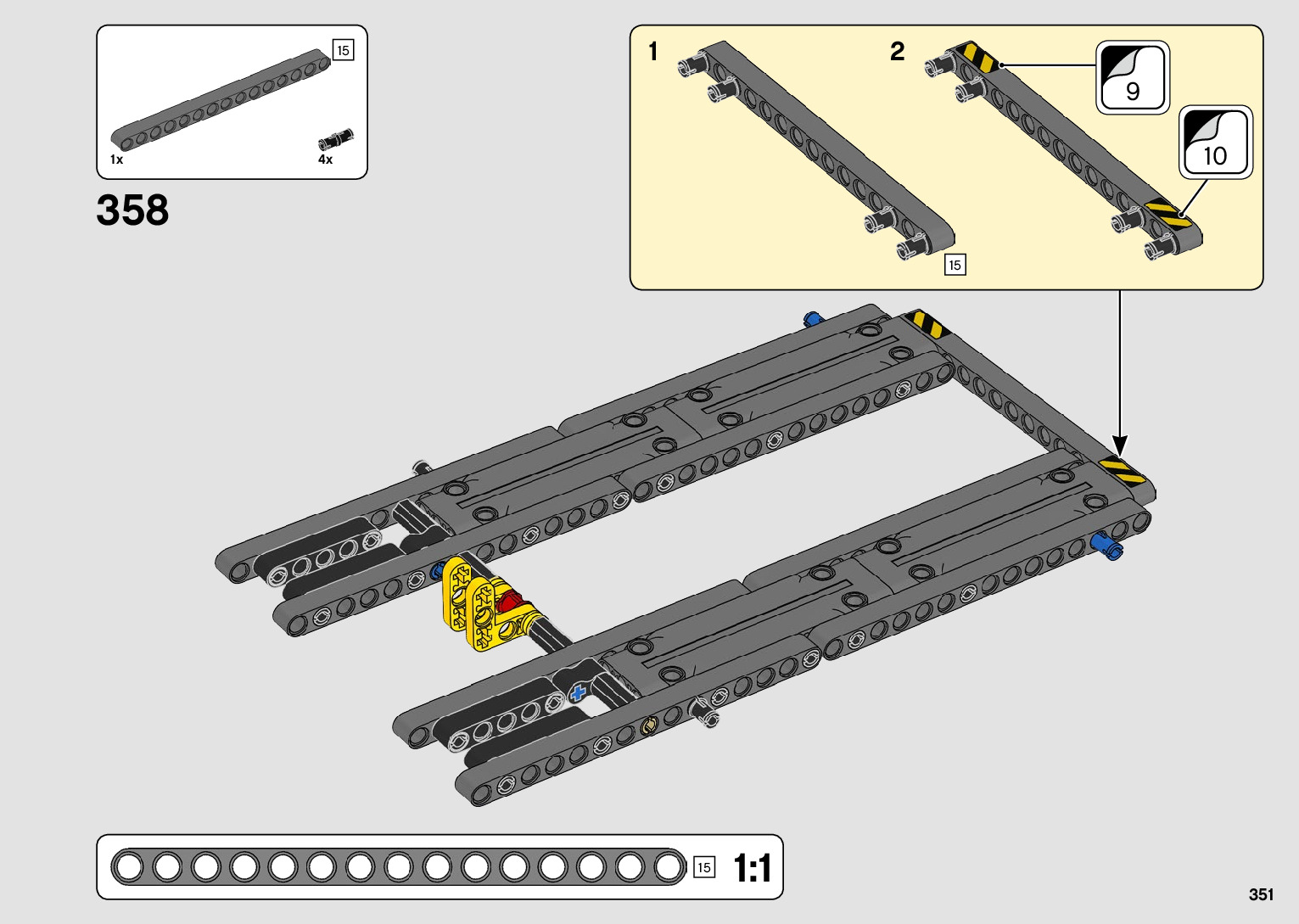 15

1x

4x

358

1

15

2

9

10

15

1:1

351